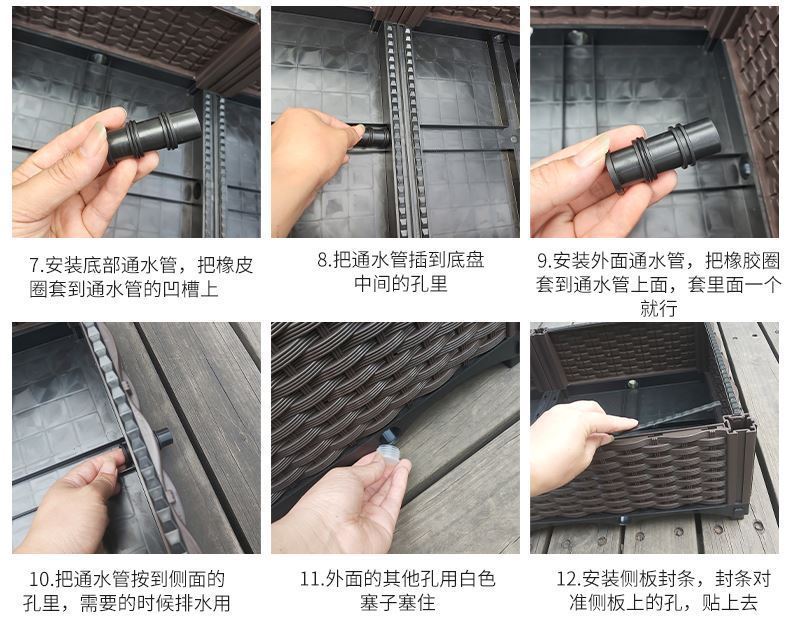 7.安装底部通水管，把橡皮圈套到通水管的凹槽上

8.把通水管插到底盘中间的孔里

9.安装外面通水管，把橡胶圈套到通水管上面，套里面一个就行

10.把通水管按到侧面的孔里，需要的时候排水用

11.外面的其他孔用白色塞子塞住

12.安装侧板封条，封条对准侧板上的孔，贴上去