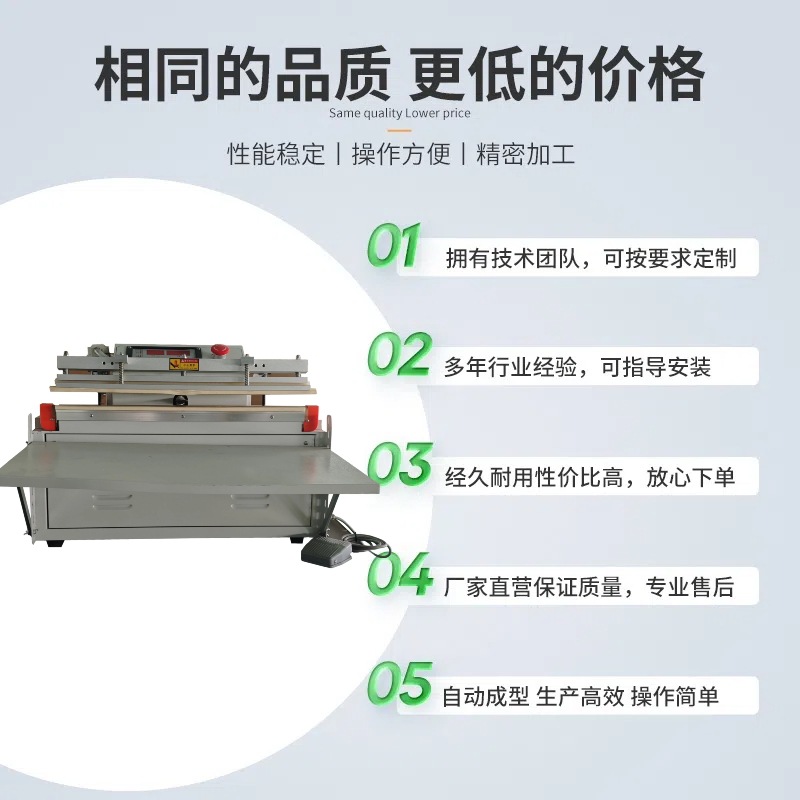 相同的品质 更低的价格
Same quality Lower price

性能稳定 | 操作方便 | 精密加工

01 拥有技术团队，可按要求定制

02 多年行业经验，可指导安装

03 经久耐用性价比高，放心下单

04 厂家直营保证质量，专业售后

05 自动成型 生产高效 操作简单