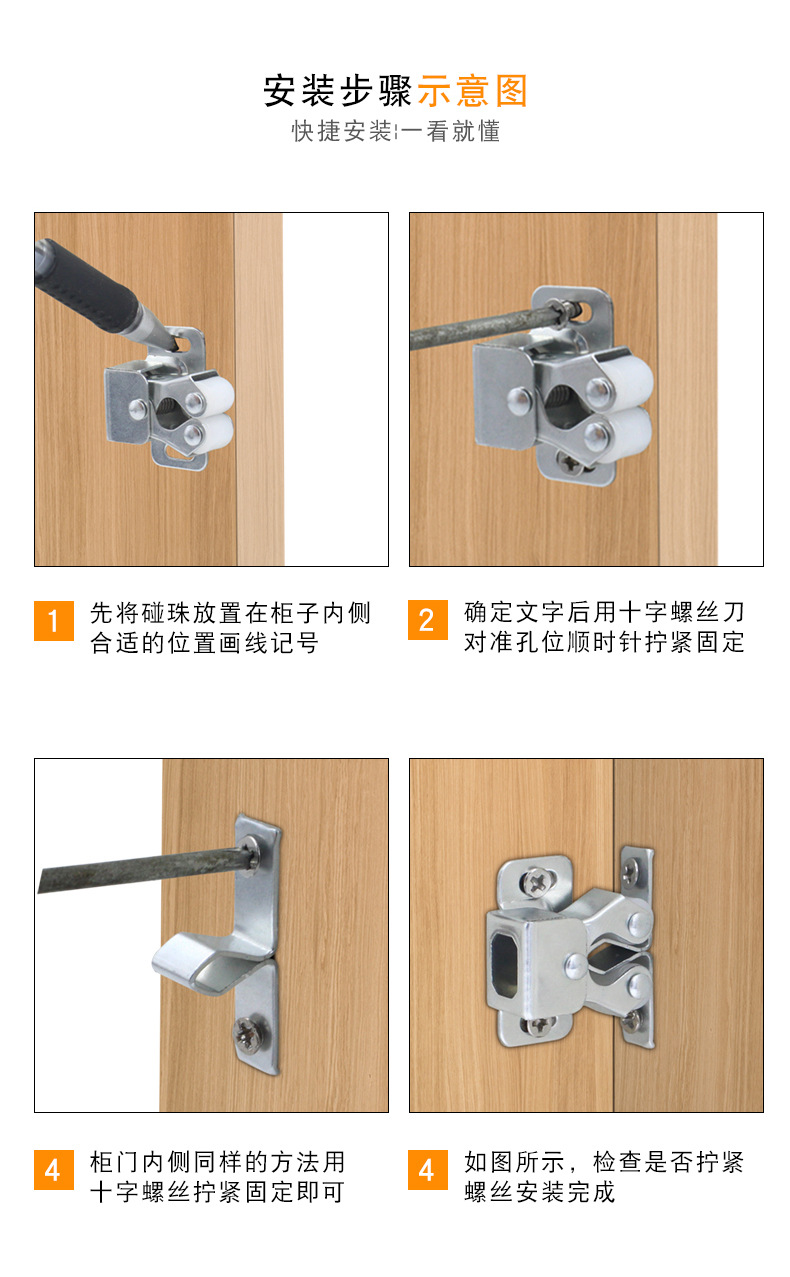 安装步骤示意图
快捷安装¦一看就懂

1 先将碰珠放置在柜子内侧合适的位置画线记号

2 确定文字后用十字螺丝刀对准孔位顺时针拧紧固定

4 柜门内侧同样的方法用十字螺丝拧紧固定即可

4 如图所示，检查是否拧紧螺丝安装完成