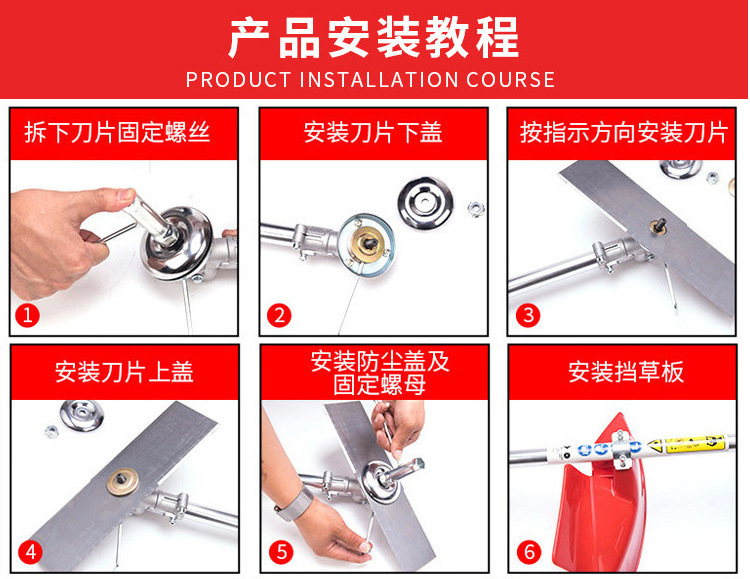 产品安装教程
PRODUCT INSTALLATION COURSE

拆下刀片固定螺丝
1

安装刀片下盖
2

按指示方向安装刀片
3

安装刀片上盖
4

安装防尘盖及固定螺母
5

安装挡草板
6