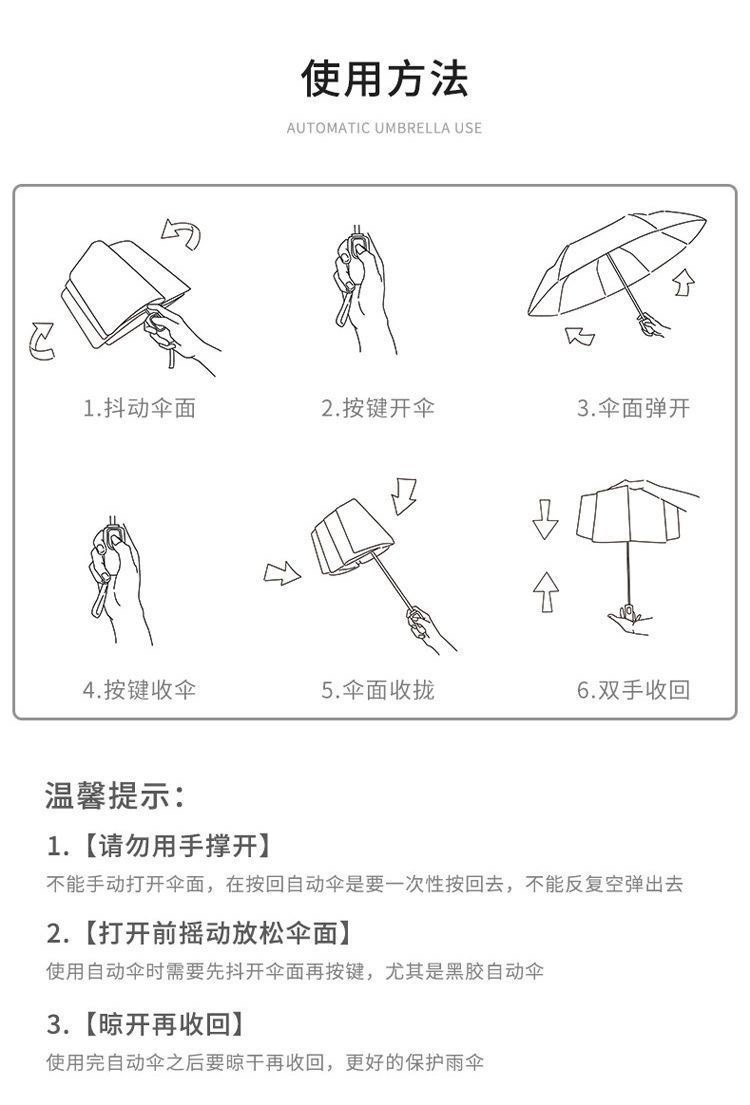 使用方法

AUTOMATIC UMBRELLA USE

1.抖动伞面

2.按键开伞

3.伞面弹开

4.按键收伞

5.伞面收拢

6.双手收回

温馨提示：

1.【请勿用手撑开】

不能手动打开伞面，在按回自动伞是要一次性按回去，不能反复空弹出去

2.【打开前摇动放松伞面】

使用自动伞时需要先抖开伞面再按键，尤其是黑胶自动伞

3.【晾开再收回】

使用完自动伞之后要晾干再收回，更好的保护雨伞