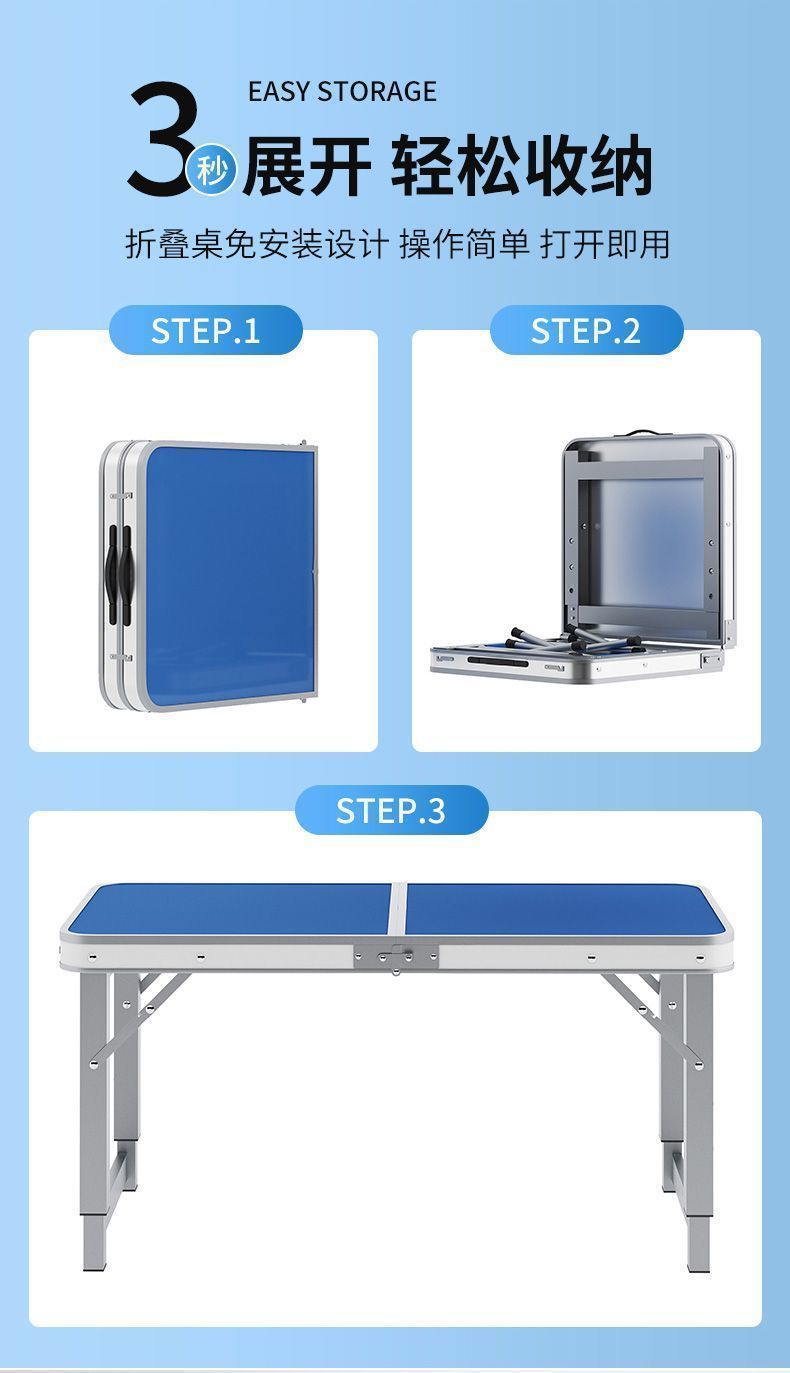 EASY STORAGE

3秒展开 轻松收纳

折叠桌免安装设计 操作简单 打开即用

STEP.1

STEP.2

STEP.3