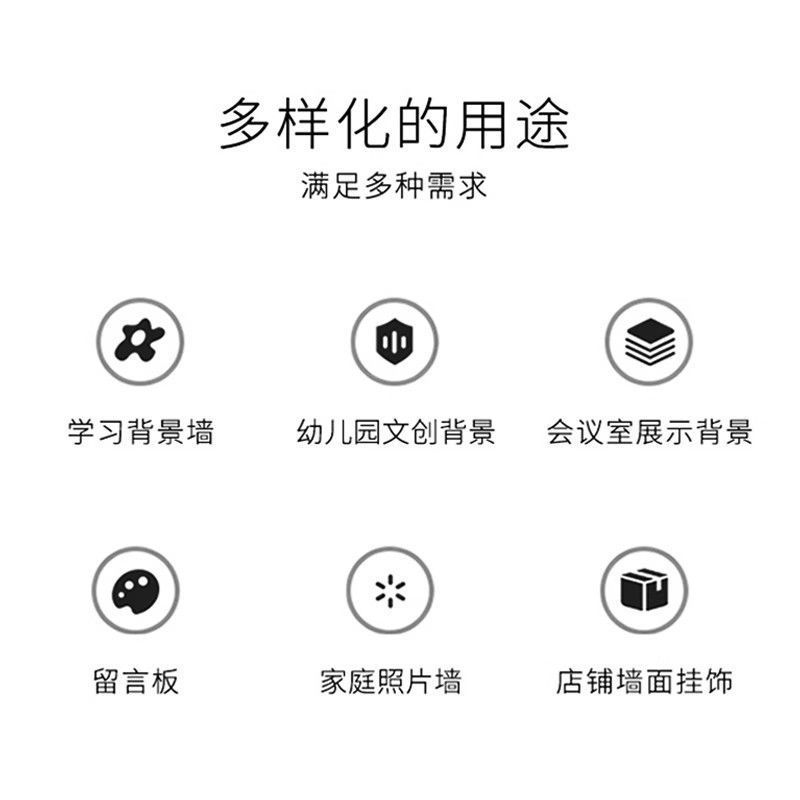 多样化的用途

满足多种需求

学习背景墙

幼儿园文创背景

会议室展示背景

留言板

家庭照片墙

店铺墙面挂饰