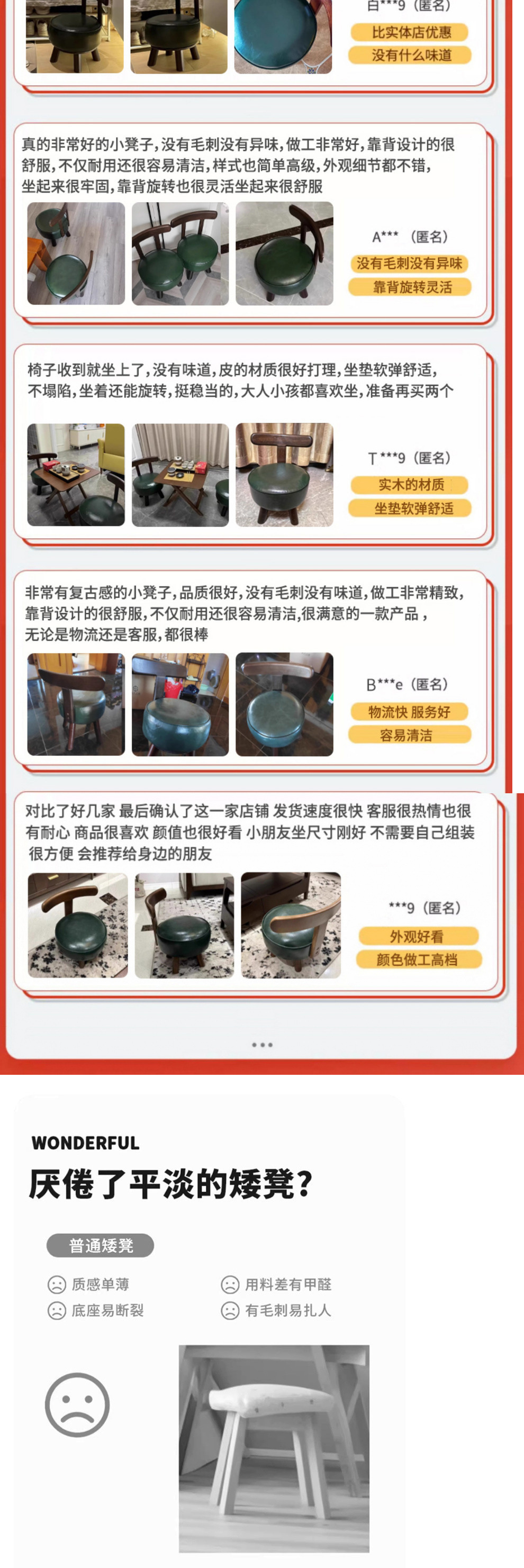 白***9（匿名）
比实体店优惠
没有什么味道

真的非常好的小凳子，没有毛刺没有异味，做工非常好，靠背设计的很舒服，不仅耐用还很容易清洁，样式也简单高级，外观细节都不错，坐起来很牢固，靠背旋转也很灵活坐起来很舒服

A***（匿名）
没有毛刺没有异味
靠背旋转灵活

椅子收到就坐上了，没有味道，皮的材质很好打理，坐垫软弹舒适，不塌陷，坐着还能旋转，挺稳当的，大人小孩都喜欢坐，准备再买两个

T***9（匿名）
实木的材质
坐垫软弹舒适

非常有复古感的小凳子，品质很好，没有毛刺没有味道，做工非常精致，靠背设计的很舒服，不仅耐用还很容易清洁，很满意的一款产品，无论是物流还是客服，都很棒

B***e（匿名）
物流快 服务好
容易清洁

对比了好几家 最后确认了这一家店铺 发货速度很快 客服很热情也很有耐心 商品很喜欢 颜值也很好看 小朋友坐尺寸刚好 不需要自己组装 很方便 会推荐给身边的朋友

***9（匿名）
外观好看
颜色做工高档

WONDERFUL
厌倦了平淡的矮凳？

普通矮凳
质感单薄
用料差有甲醛
底座易断裂
有毛刺易扎人