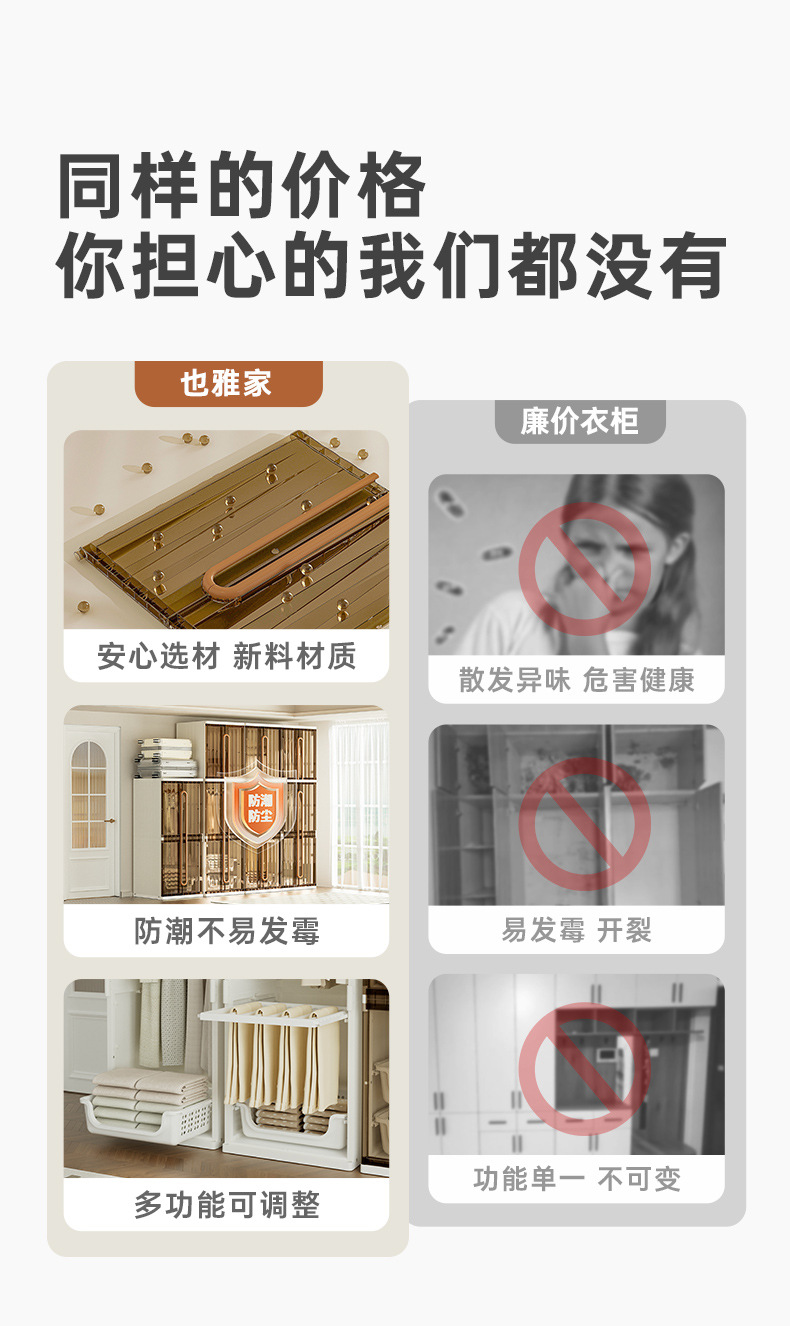 同样的价格
你担心的我们都没有

也雅家

安心选材 新料材质

防潮
防尘

防潮不易发霉

多功能可调整

廉价衣柜

散发异味 危害健康

易发霉 开裂

功能单一 不可变