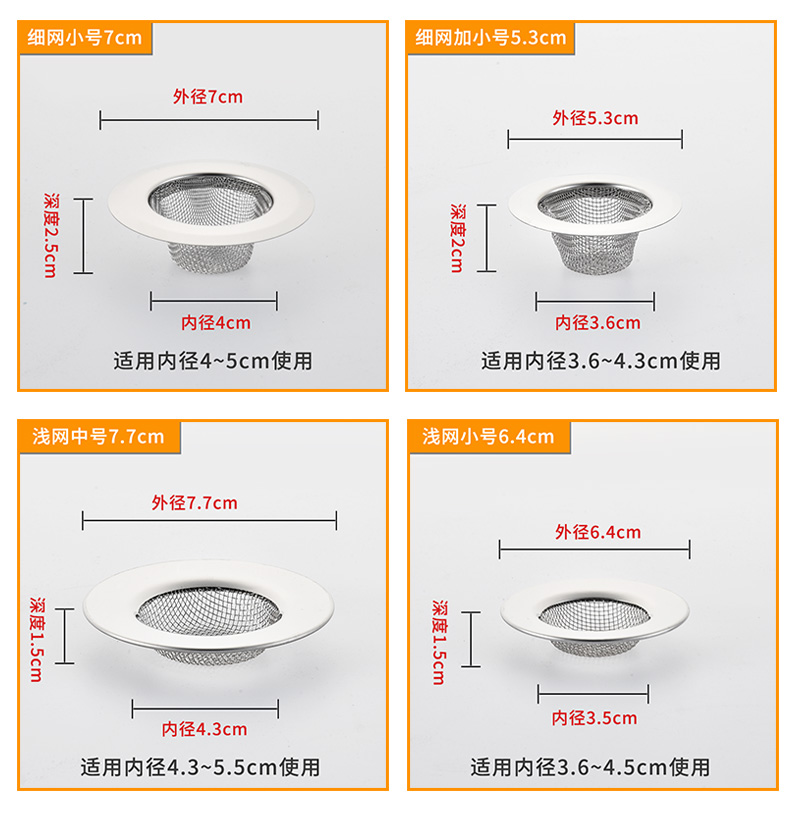 细网小号7cm

外径7cm

深度2.5cm

内径4cm

适用内径4~5cm使用

细网加小号5.3cm

外径5.3cm

深度2cm

内径3.6cm

适用内径3.6~4.3cm使用

浅网中号7.7cm

外径7.7cm

深度1.5cm

内径4.3cm

适用内径4.3~5.5cm使用

浅网小号6.4cm

外径6.4cm

深度1.5cm

内径3.5cm

适用内径3.6~4.5cm使用