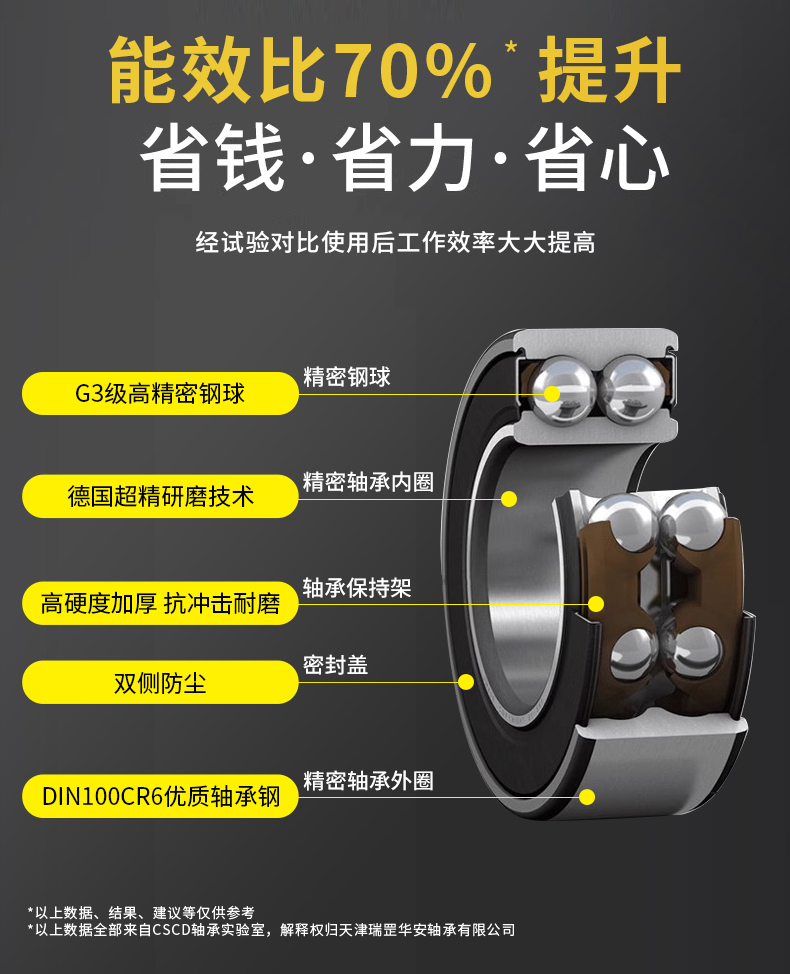 能效比70%* 提升
省钱·省力·省心

经试验对比使用后工作效率大大提高

G3级高精密钢球
精密钢球

德国超精研磨技术
精密轴承内圈

高硬度加厚 抗冲击耐磨
轴承保持架

双侧防尘
密封盖

DIN100CR6优质轴承钢
精密轴承外圈

*以上数据、结果、建议等仅供参考
*以上数据全部来自CSCD轴承实验室，解释权归天津瑞罡华安轴承有限公司