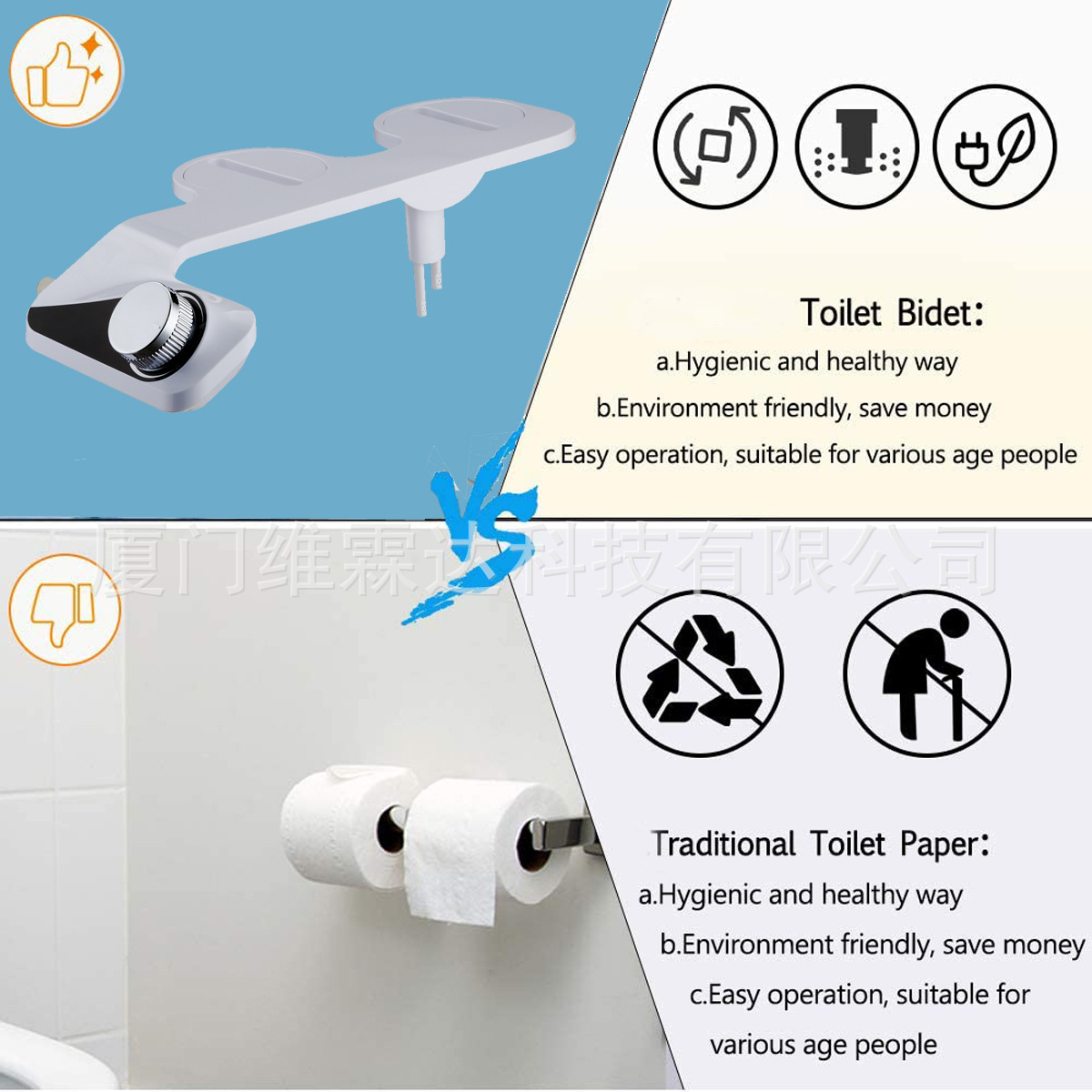 Toilet Bidet:
a.Hygienic and healthy way
b.Environment friendly, save money
c.Easy operation, suitable for various age people

VS

厦门维霖达科技有限公司

Traditional Toilet Paper:
a.Hygienic and healthy way
b.Environment friendly, save money
c.Easy operation, suitable for various age people