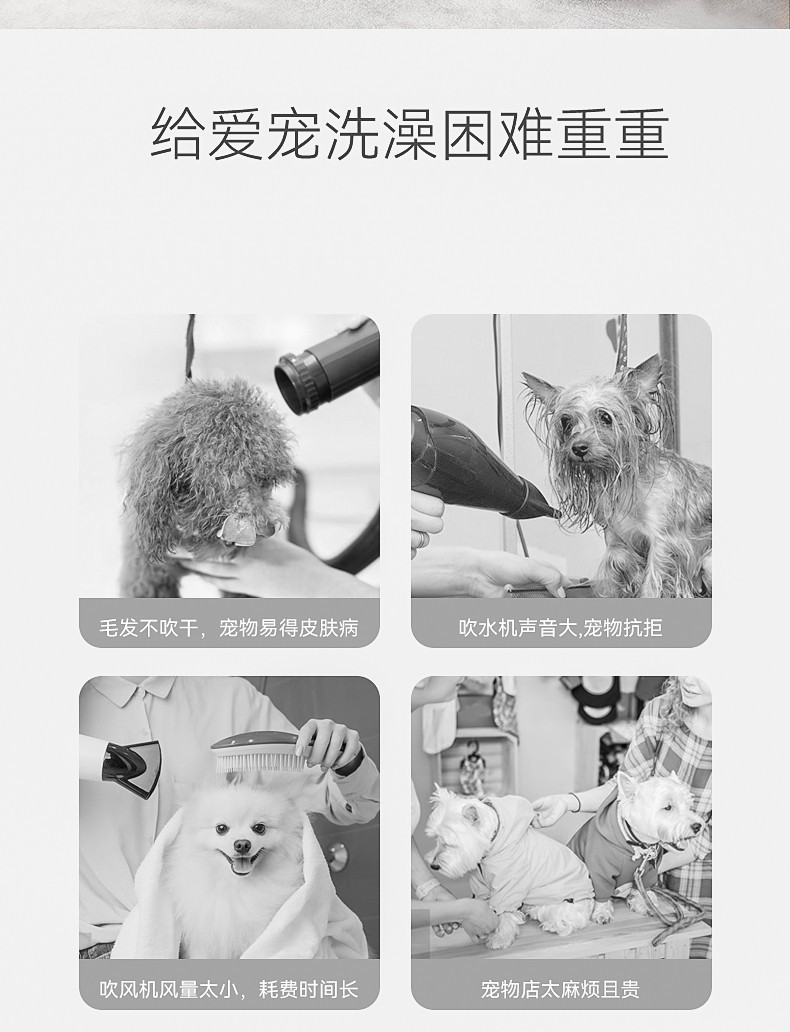 给爱宠洗澡困难重重

毛发不吹干，宠物易得皮肤病

吹水机声音大,宠物抗拒

吹风机风量太小，耗费时间长

宠物店太麻烦且贵