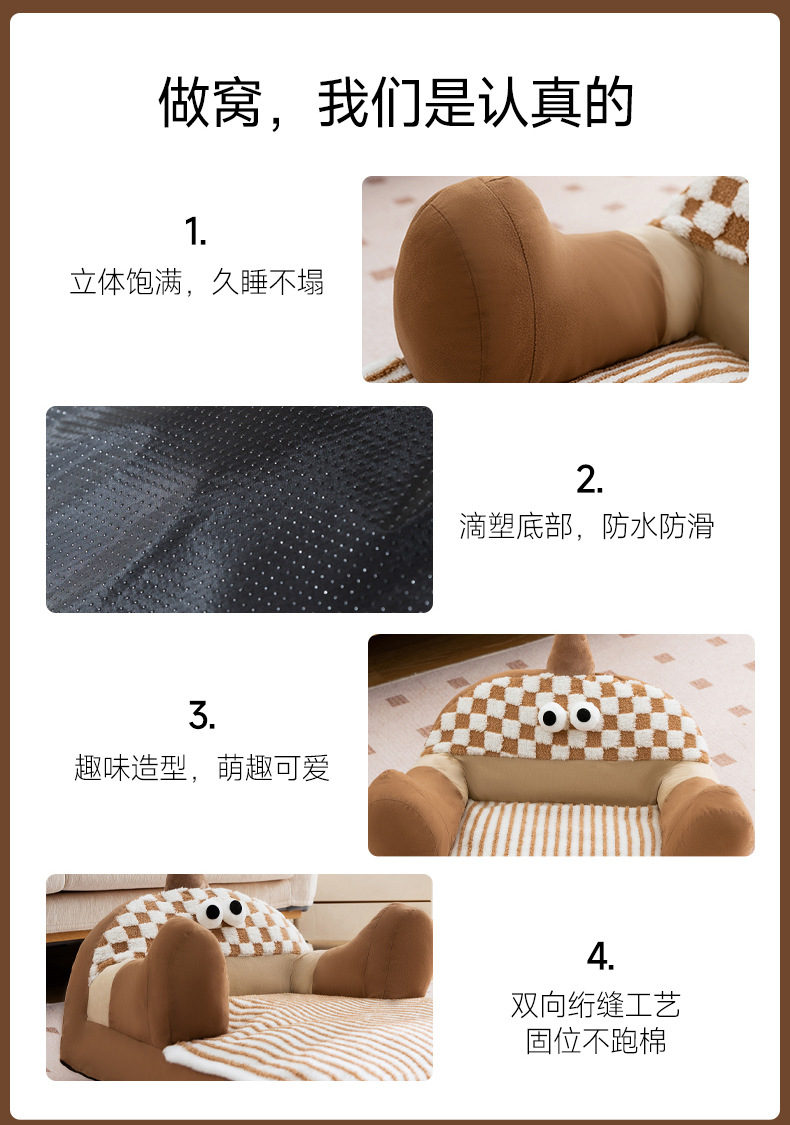 做窝，我们是认真的

1.
立体饱满，久睡不塌

2.
滴塑底部，防水防滑

3.
趣味造型，萌趣可爱

4.
双向绗缝工艺
固位不跑棉