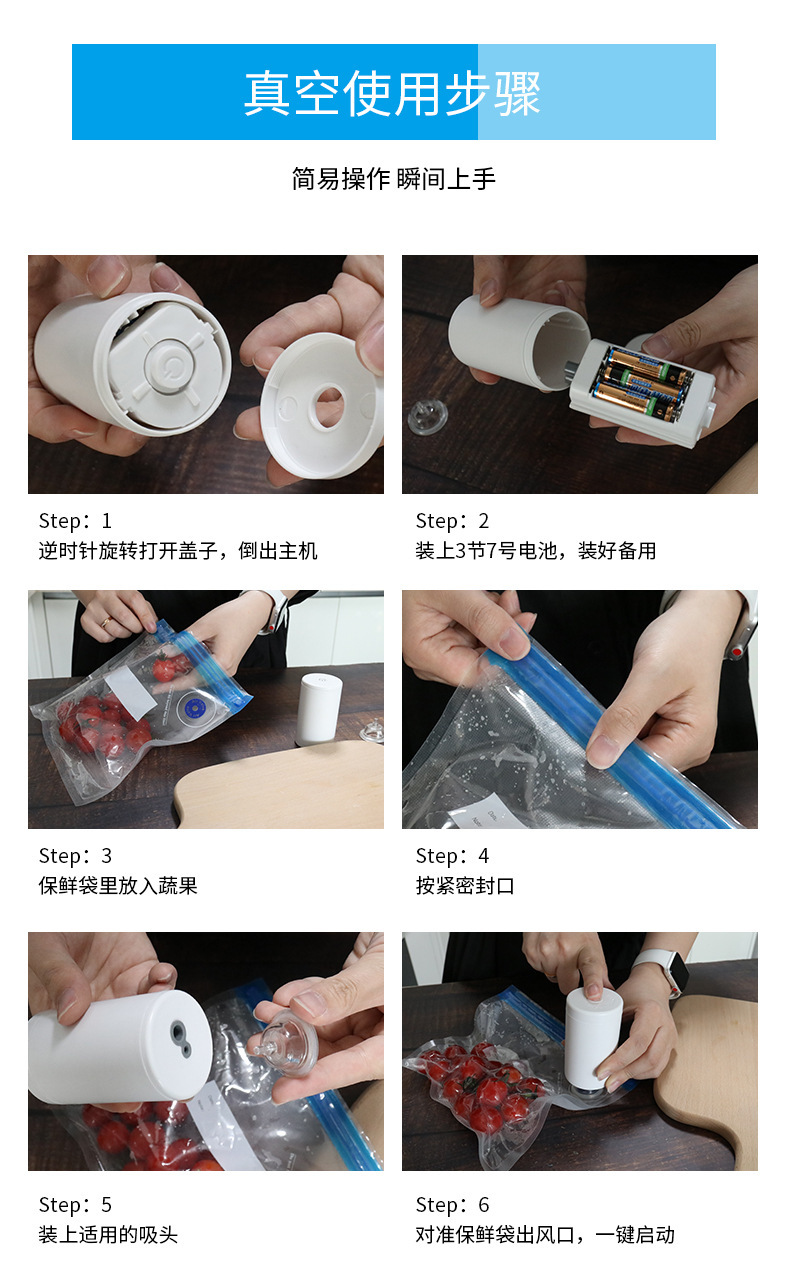 真空使用步骤

简易操作 瞬间上手

Step：1
逆时针旋转打开盖子，倒出主机

Step：2
装上3节7号电池，装好备用

Step：3
保鲜袋里放入蔬果

Step：4
按紧密封口

Step：5
装上适用的吸头

Step：6
对准保鲜袋出风口，一键启动