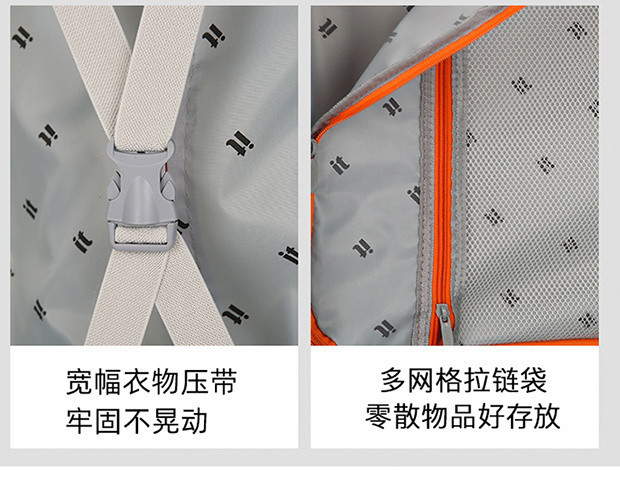 宽幅衣物压带
牢固不晃动

多网格拉链袋
零散物品好存放