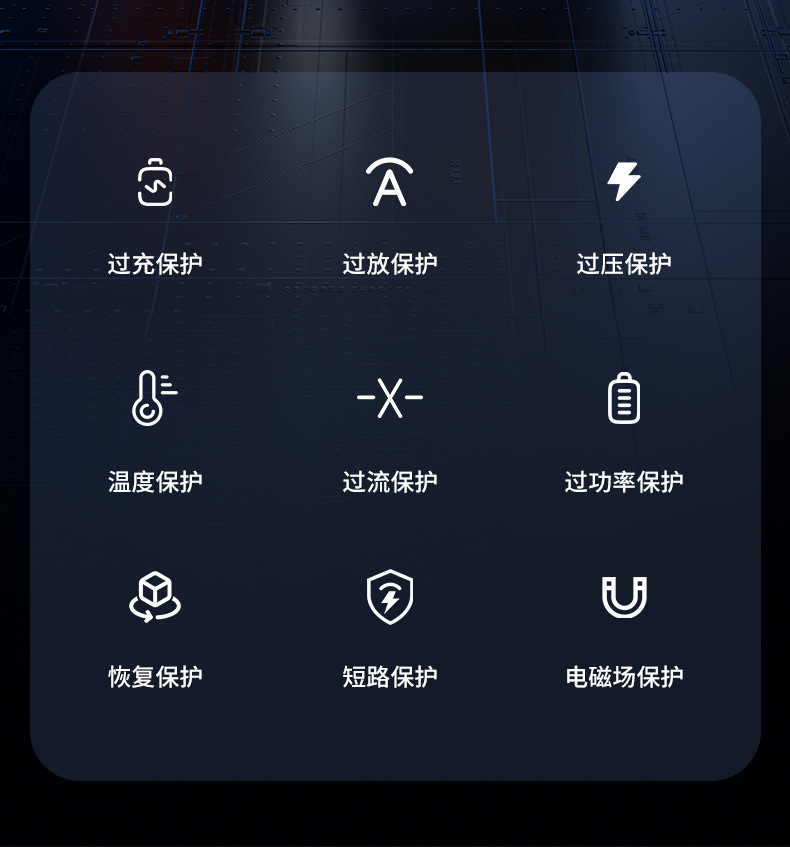 过充保护

过放保护

过压保护

温度保护

过流保护

过功率保护

恢复保护

短路保护

电磁场保护