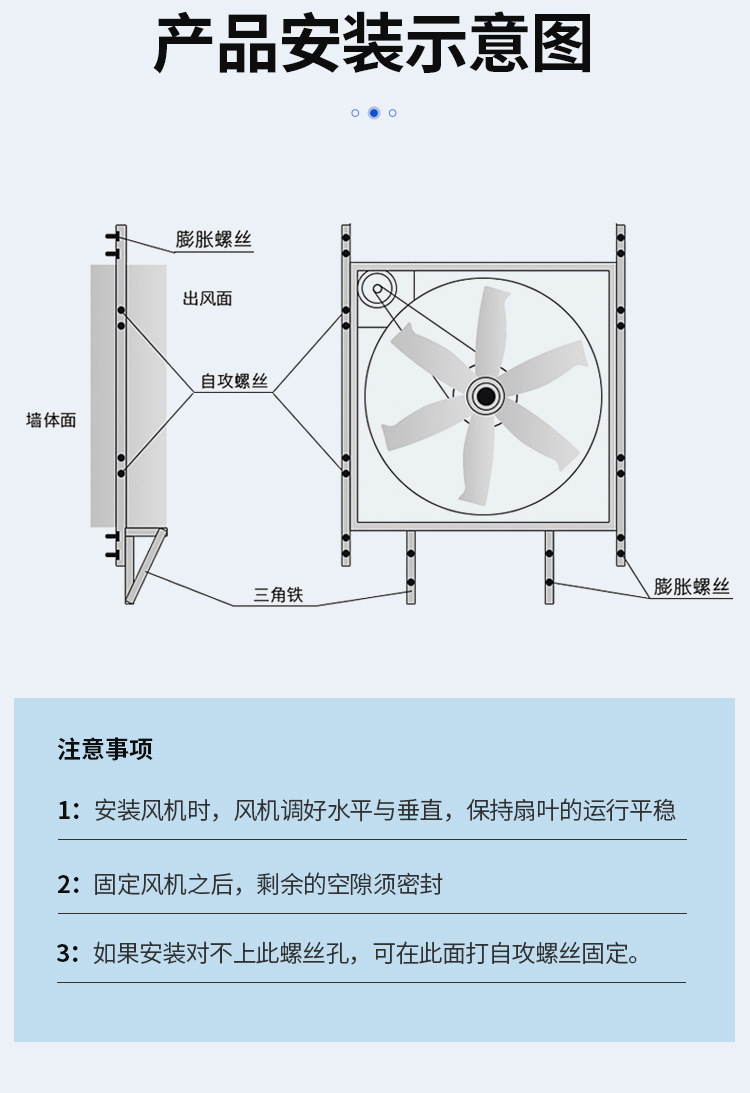 产品安装示意图

膨胀螺丝

出风面

自攻螺丝

墙体面

三角铁

膨胀螺丝

注意事项

1：安装风机时，风机调好水平与垂直，保持扇叶的运行平稳

2：固定风机之后，剩余的空隙须密封

3：如果安装对不上此螺丝孔，可在此面打自攻螺丝固定。