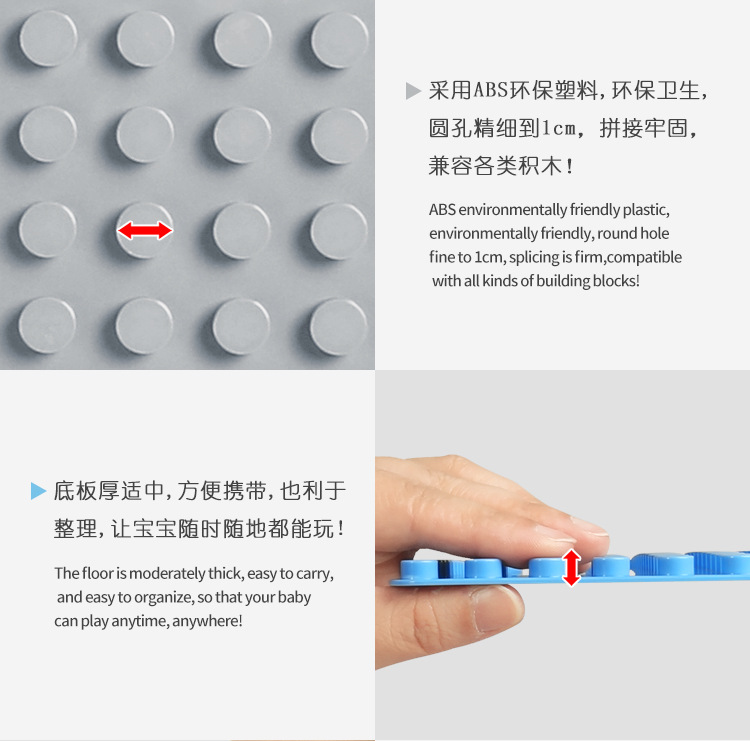 采用ABS环保塑料，环保卫生，圆孔精细到1cm，拼接牢固，兼容各类积木！

ABS environmentally friendly plastic, environmentally friendly, round hole fine to 1cm, splicing is firm,compatible with all kinds of building blocks!

底板厚适中，方便携带，也利于整理，让宝宝随时随地都能玩！

The floor is moderately thick, easy to carry, and easy to organize, so that your baby can play anytime, anywhere!