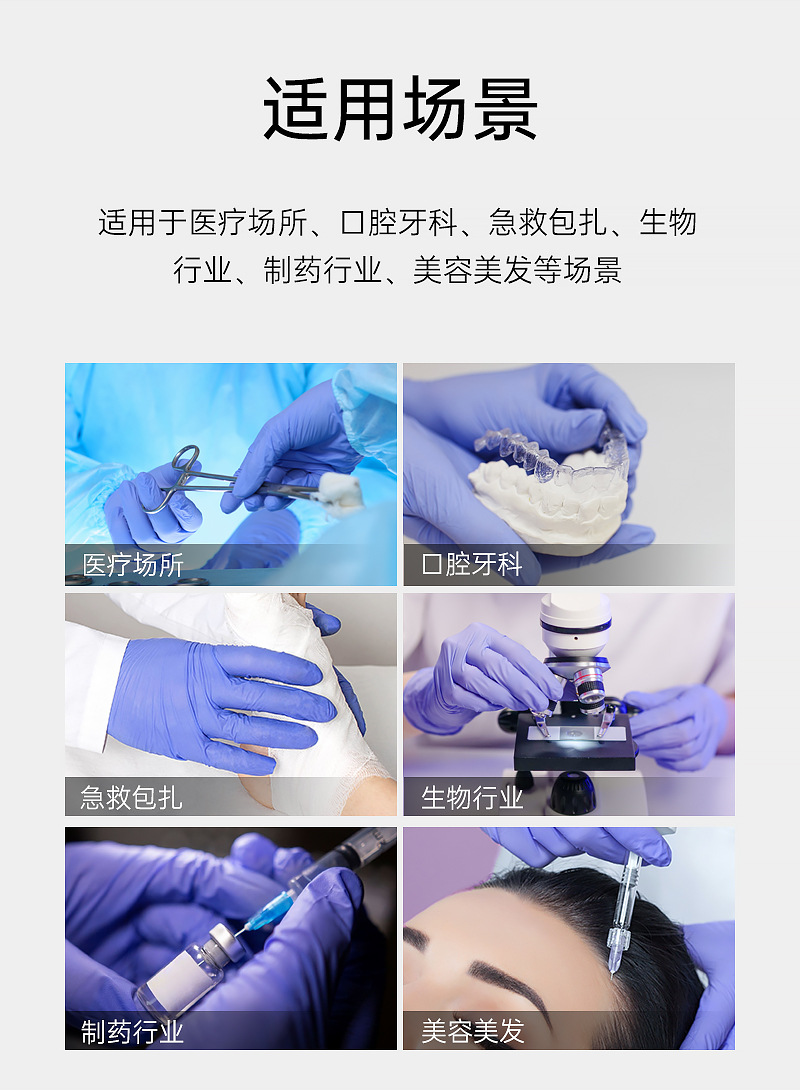 适用场景

适用于医疗场所、口腔牙科、急救包扎、生物行业、制药行业、美容美发等场景

医疗场所

口腔牙科

急救包扎

生物行业

制药行业

美容美发