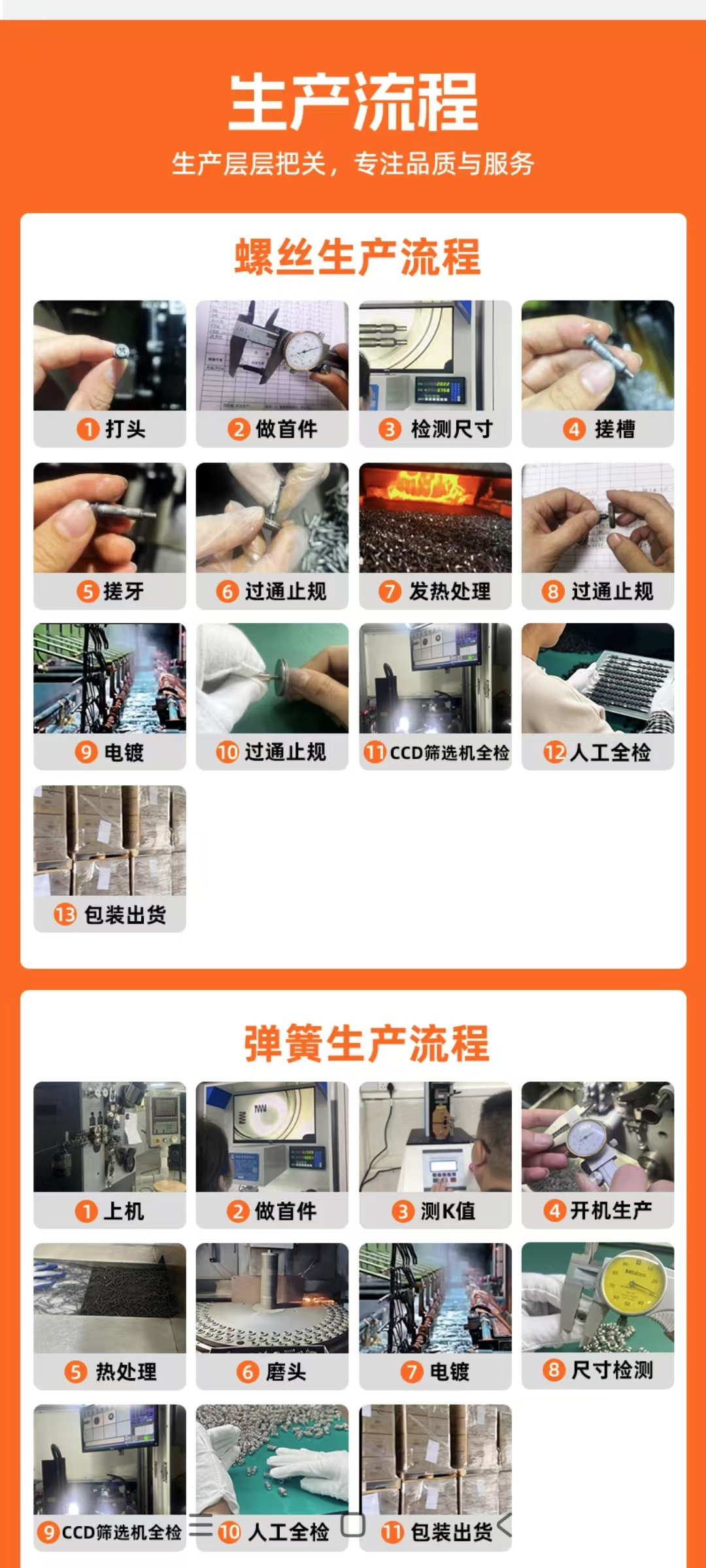 生产流程

生产层层把关，专注品质与服务

螺丝生产流程

1 打头
2 做首件
3 检测尺寸
4 搓槽
5 搓牙
6 过通止规
7 发热处理
8 过通止规
9 电镀
10 过通止规
11 CCD筛选机全检
12 人工全检
13 包装出货

弹簧生产流程

1 上机
2 做首件
3 测K值
4 开机生产
5 热处理
6 磨头
7 电镀
8 尺寸检测
9 CCD筛选机全检
10 人工全检
11 包装出货