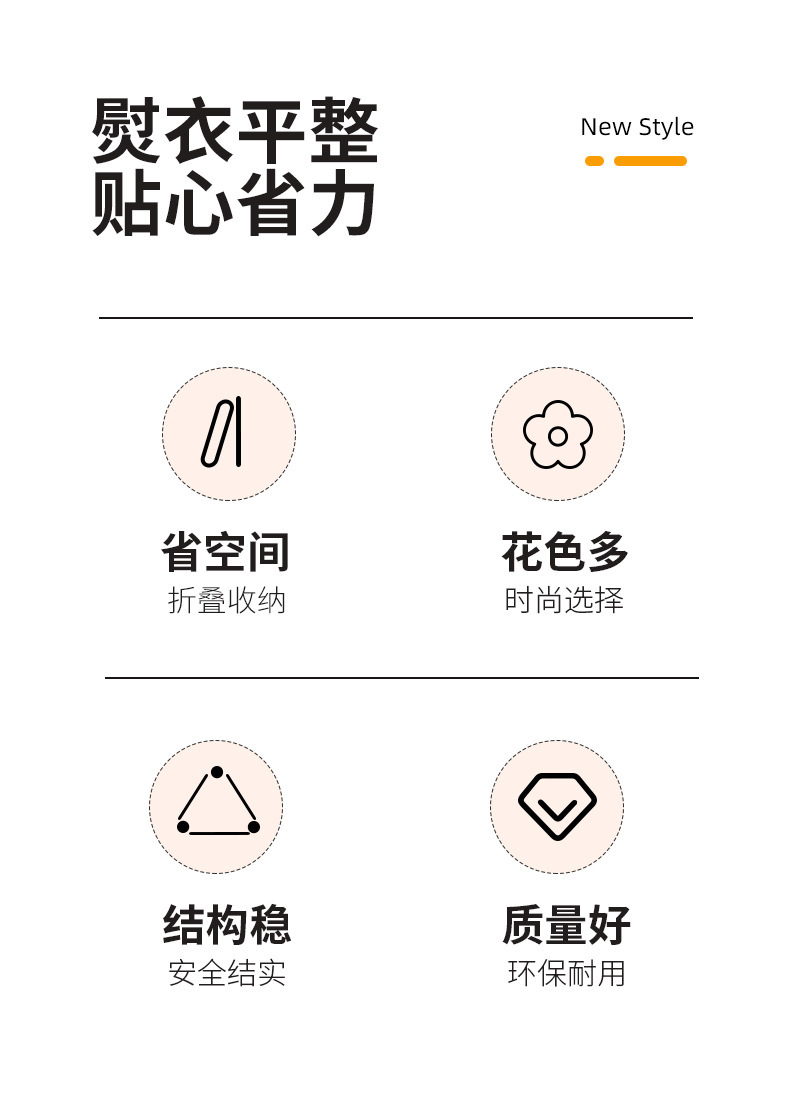 熨衣平整
贴心省力

New Style

省空间
折叠收纳

花色多
时尚选择

结构稳
安全结实

质量好
环保耐用