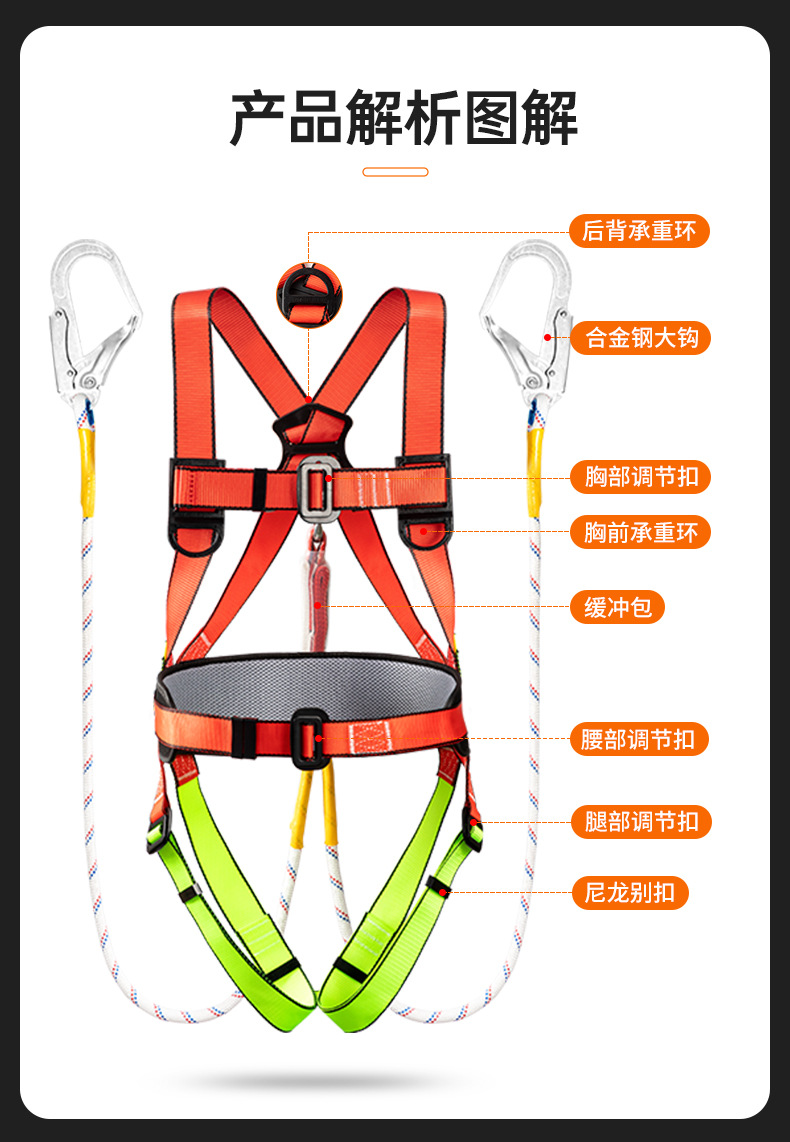 产品解析图解

后背承重环

合金钢大钩

胸部调节扣

胸前承重环

缓冲包

腰部调节扣

腿部调节扣

尼龙别扣