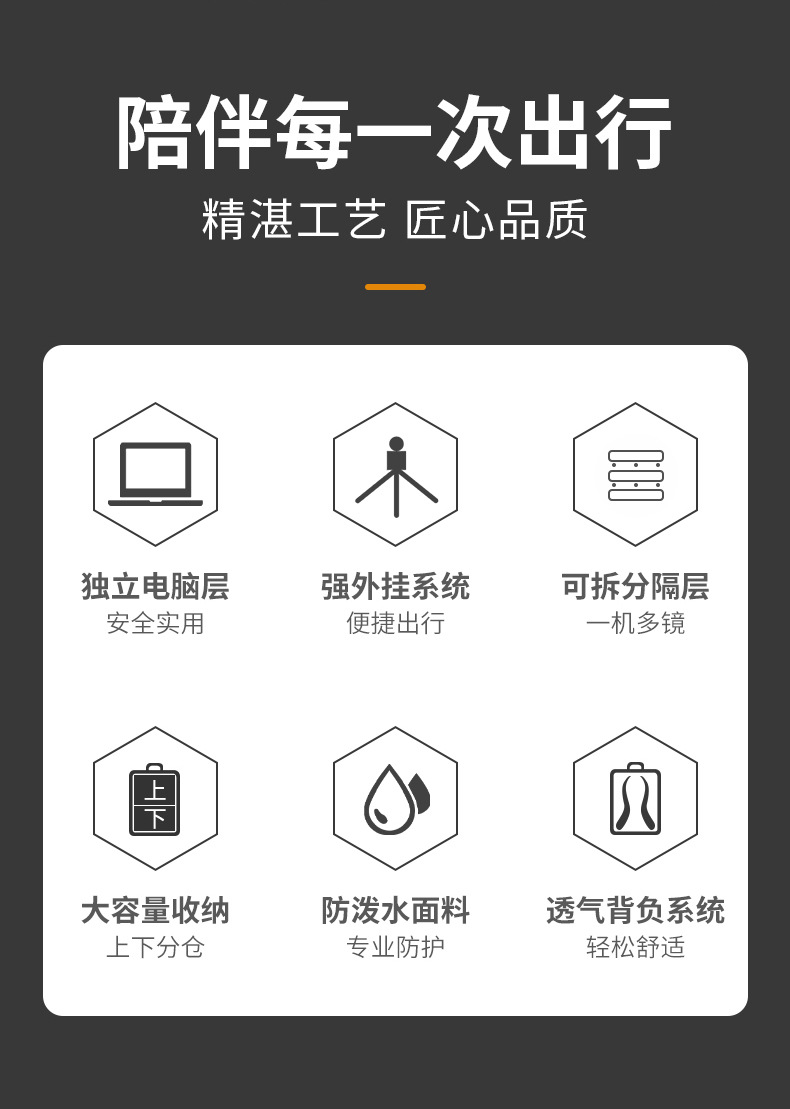 陪伴每一次出行

精湛工艺 匠心品质

独立电脑层
安全实用

强外挂系统
便捷出行

可拆分隔层
一机多镜

上
下

大容量收纳
上下分仓

防泼水面料
专业防护

透气背负系统
轻松舒适