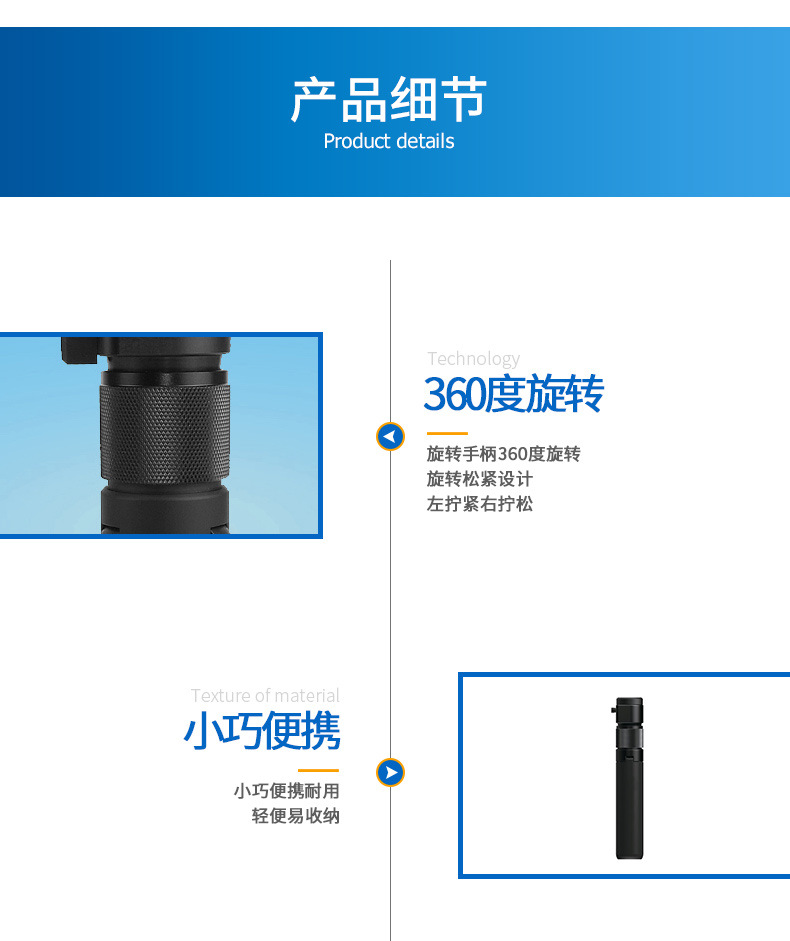 产品细节
Product details

Technology
360度旋转

旋转手柄360度旋转
旋转松紧设计
左拧紧右拧松

Texture of material
小巧便携

小巧便携耐用
轻便易收纳