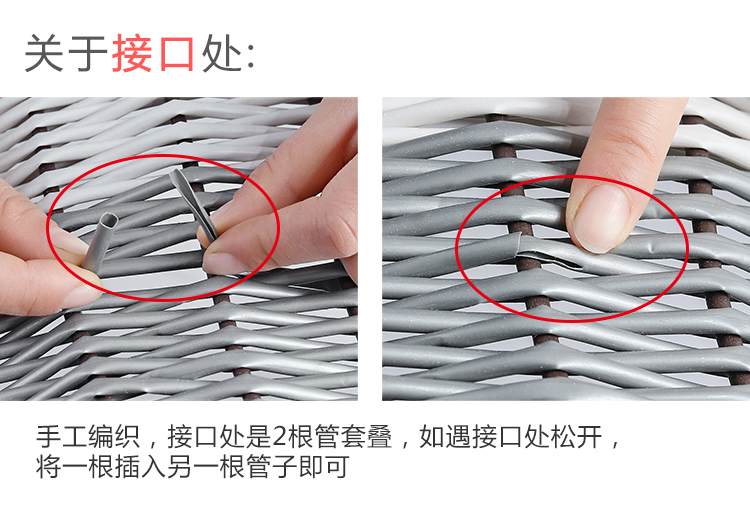 关于接口处:

手工编织，接口处是2根管套叠，如遇接口处松开，将一根插入另一根管子即可