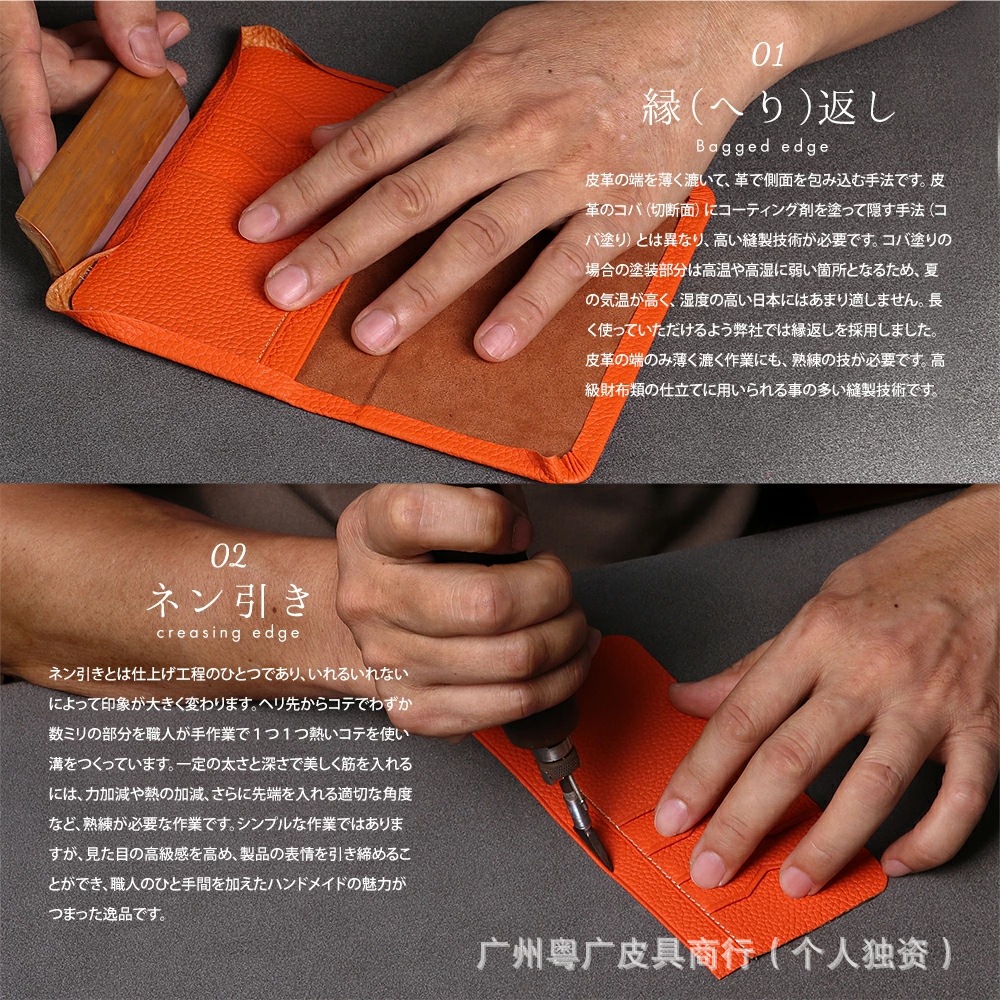 01
縁(へり)返し
Bagged edge

皮革の端を薄く漉いて、革で側面を包み込む手法です。皮革のコバ（切断面）にコーティング剤を塗って隠す手法（コバ塗り）とは異なり、高い縫製技術が必要です。コバ塗りの場合の塗装部分は高温や高湿に弱い箇所となるため、夏の気温が高く、湿度の高い日本にはあまり適しません。長く使っていただけるよう弊社では縁返しを採用しました。皮革の端のみ薄く漉く作業にも、熟練の技が必要です。高級財布類の仕立てに用いられる事の多い縫製技術です。

02
ネン引き
creasing edge

ネン引きとは仕上げ工程のひとつであり、いれるいれないによって印象が大きく変わります。ヘリ先からコテでわずか数ミリの部分を職人が手作業で１つ１つ熱いコテを使い溝をつくっています。一定の太さと深さで美しく筋を入れるには、力加減や熱の加減、さらに先端を入れる適切な角度など、熟練が必要な作業です。シンプルな作業ではありますが、見た目の高級感を高め、製品の表情を引き締めることができ、職人のひと手間を加えたハンドメイドの魅力がつまった逸品です。

广州粤广皮具商行（个人独资）