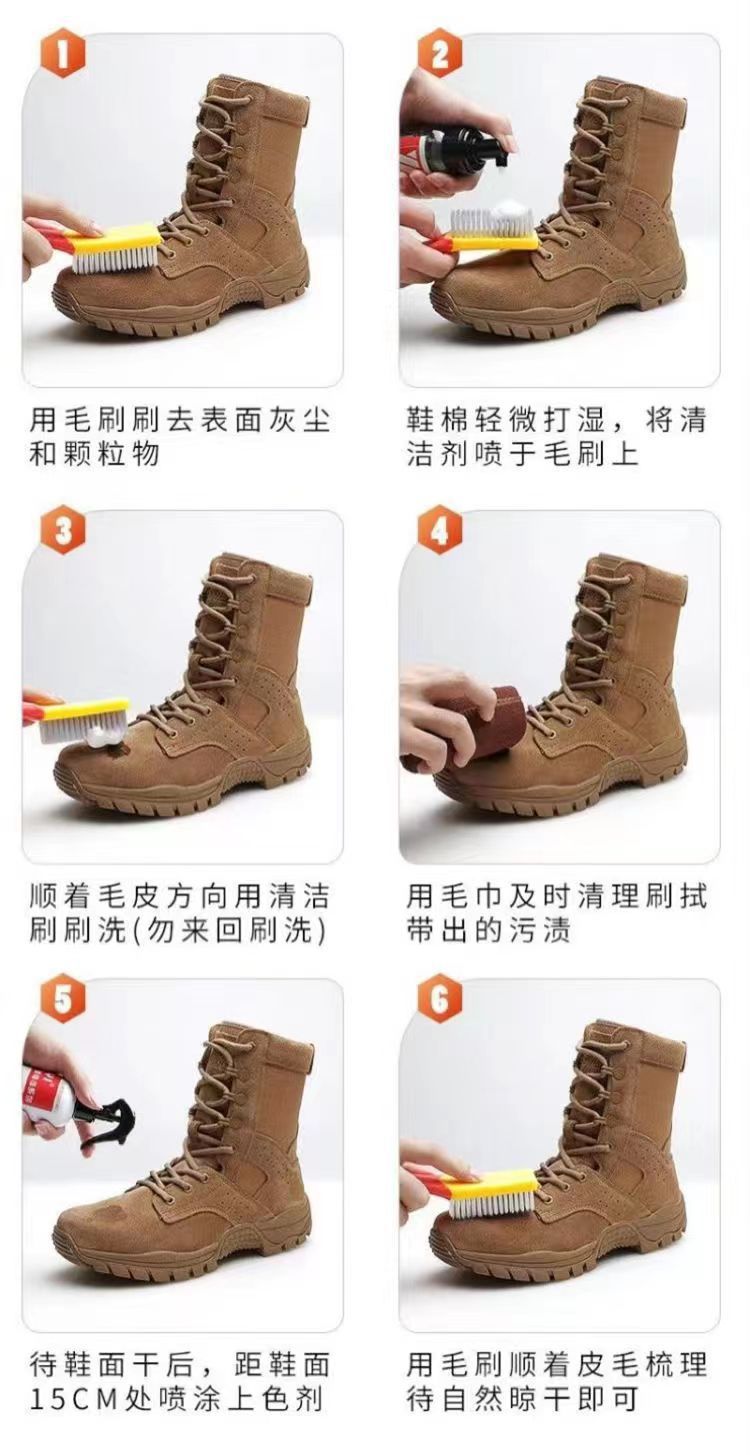 1

用毛刷刷去表面灰尘和颗粒物

2

鞋棉轻微打湿，将清洁剂喷于毛刷上

3

顺着毛皮方向用清洁刷刷洗(勿来回刷洗)

4

用毛巾及时清理刷拭带出的污渍

5

待鞋面干后，距鞋面15CM处喷涂上色剂

6

用毛刷顺着皮毛梳理待自然晾干即可