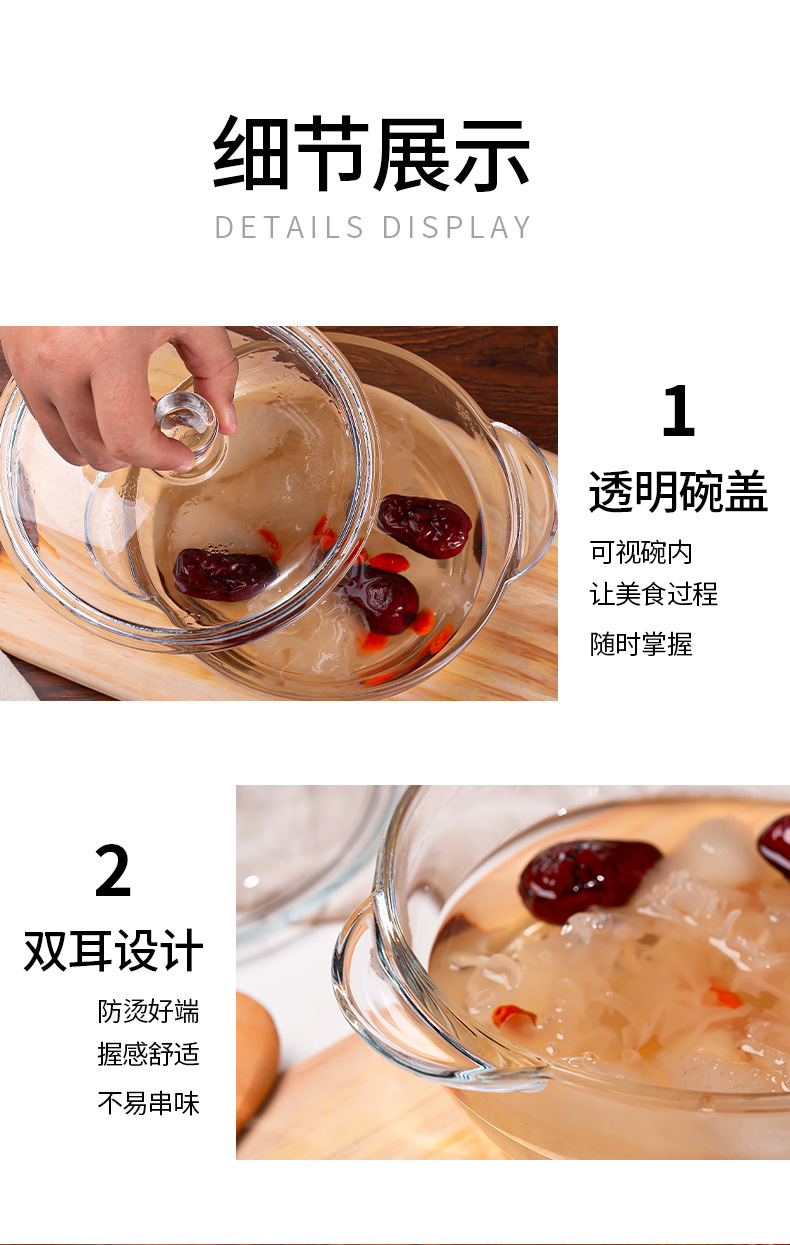 细节展示
DETAILS DISPLAY

1
透明碗盖
可视碗内
让美食过程
随时掌握

2
双耳设计
防烫好端
握感舒适
不易串味