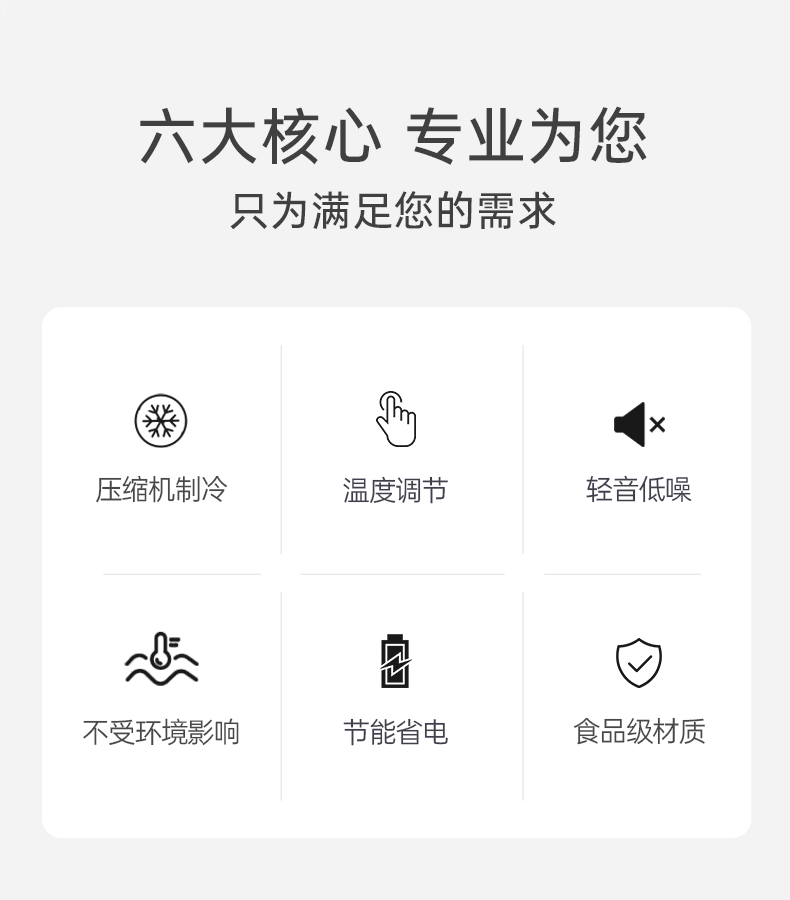 六大核心 专业为您

只为满足您的需求

压缩机制冷

温度调节

轻音低噪

不受环境影响

节能省电

食品级材质