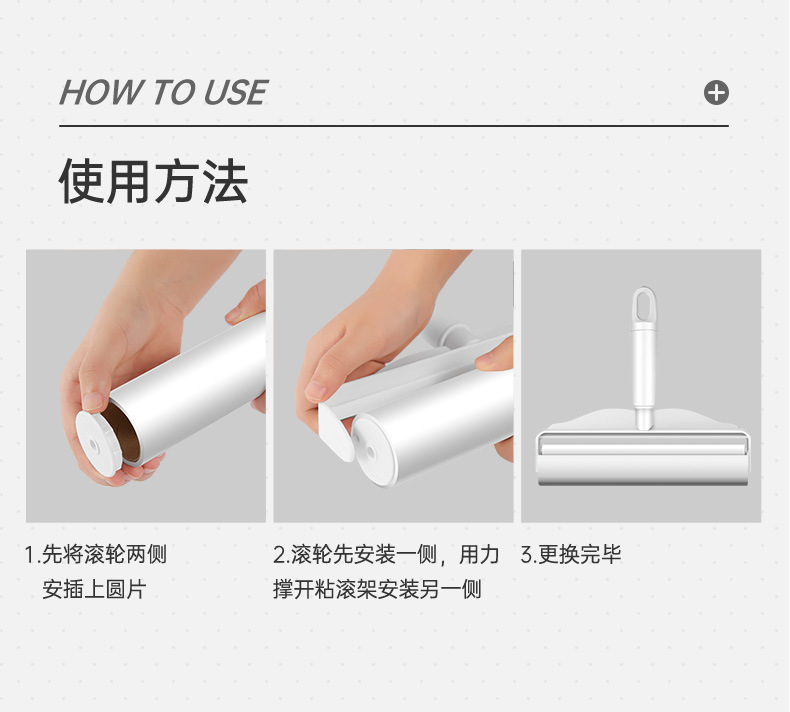 HOW TO USE

使用方法

1.先将滚轮两侧安插上圆片

2.滚轮先安装一侧，用力撑开粘滚架安装另一侧

3.更换完毕