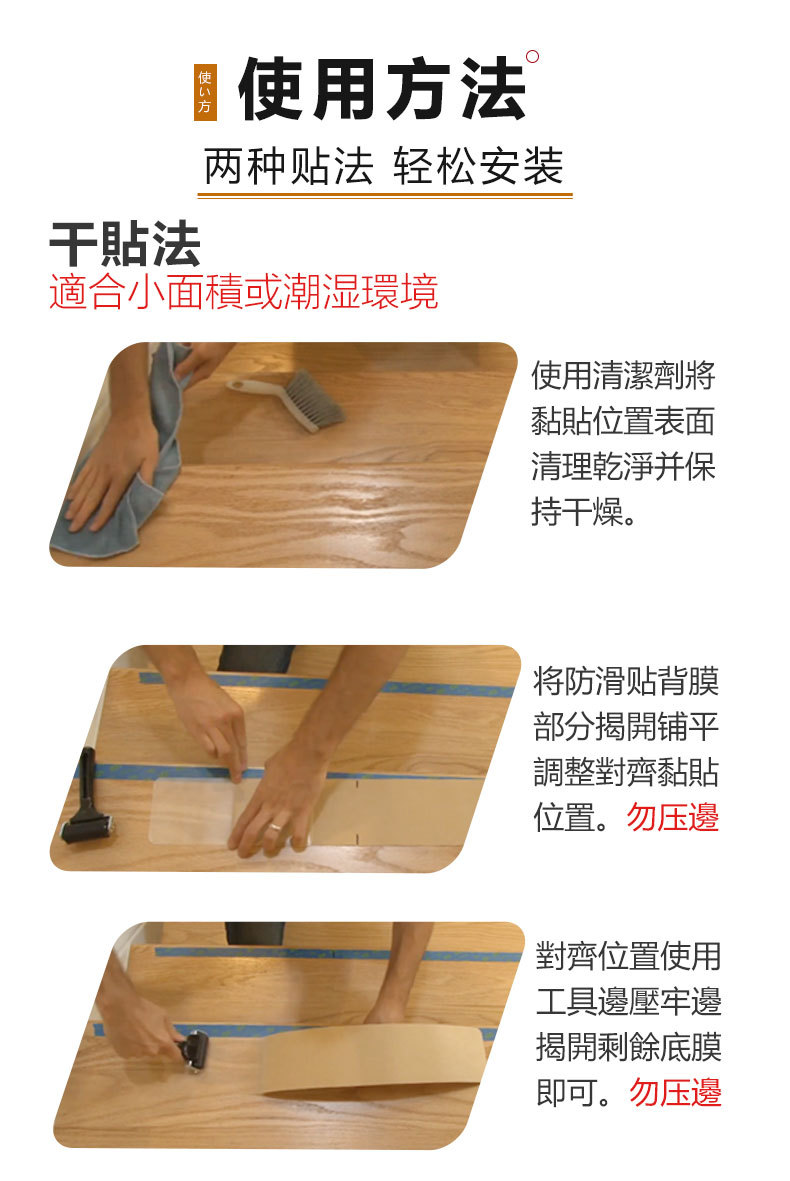 使い方

使用方法

两种贴法 轻松安装

干貼法
適合小面積或潮湿環境

使用清潔劑將黏貼位置表面清理乾淨并保持干燥。

将防滑贴背膜部分揭開铺平調整對齊黏貼位置。勿压邊

對齊位置使用工具邊壓牢邊揭開剩餘底膜即可。勿压邊