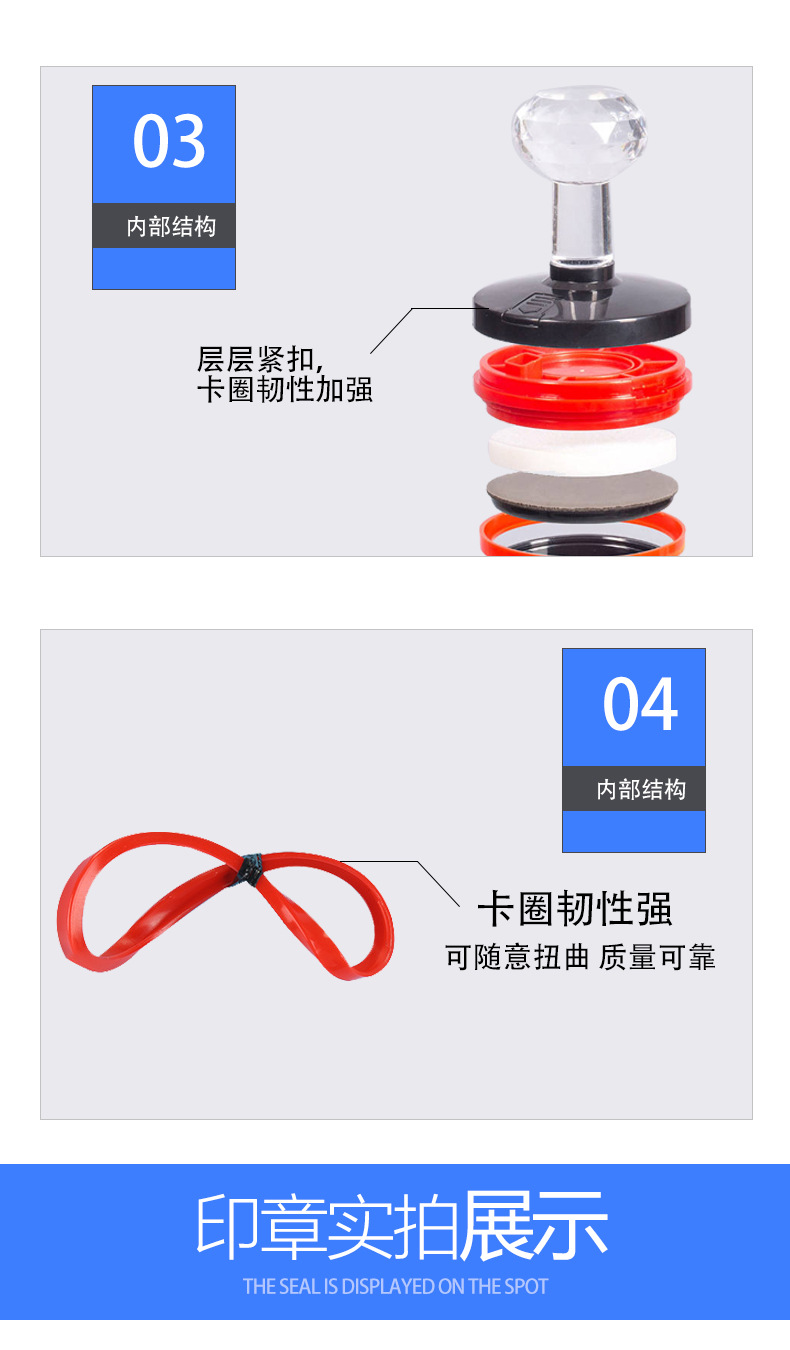 03
内部结构

层层紧扣,
卡圈韧性加强

04
内部结构

卡圈韧性强
可随意扭曲 质量可靠

印章实拍展示
THE SEAL IS DISPLAYED ON THE SPOT