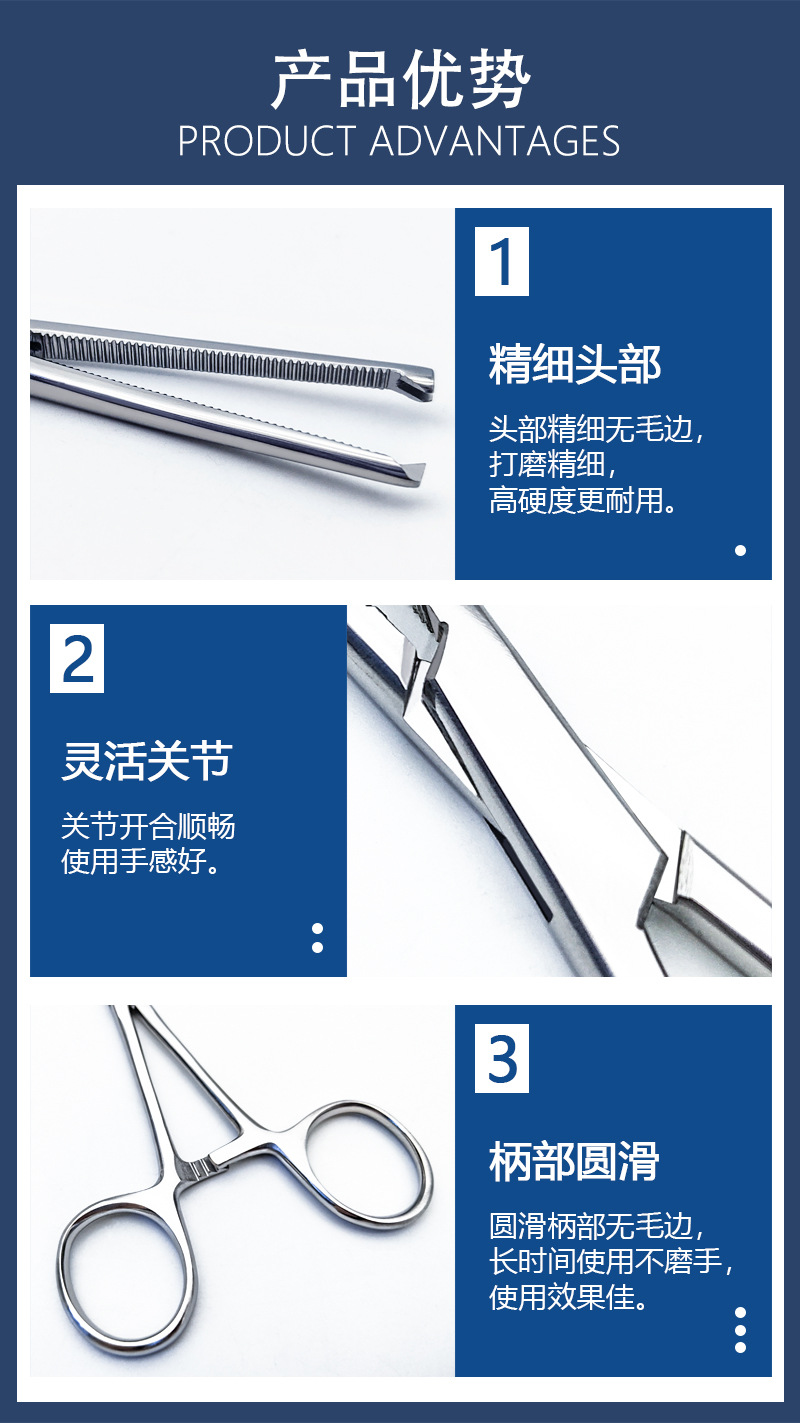 产品优势
PRODUCT ADVANTAGES

1

精细头部

头部精细无毛边，
打磨精细，
高硬度更耐用。

2

灵活关节

关节开合顺畅
使用手感好。

3

柄部圆滑

圆滑柄部无毛边，
长时间使用不磨手，
使用效果佳。