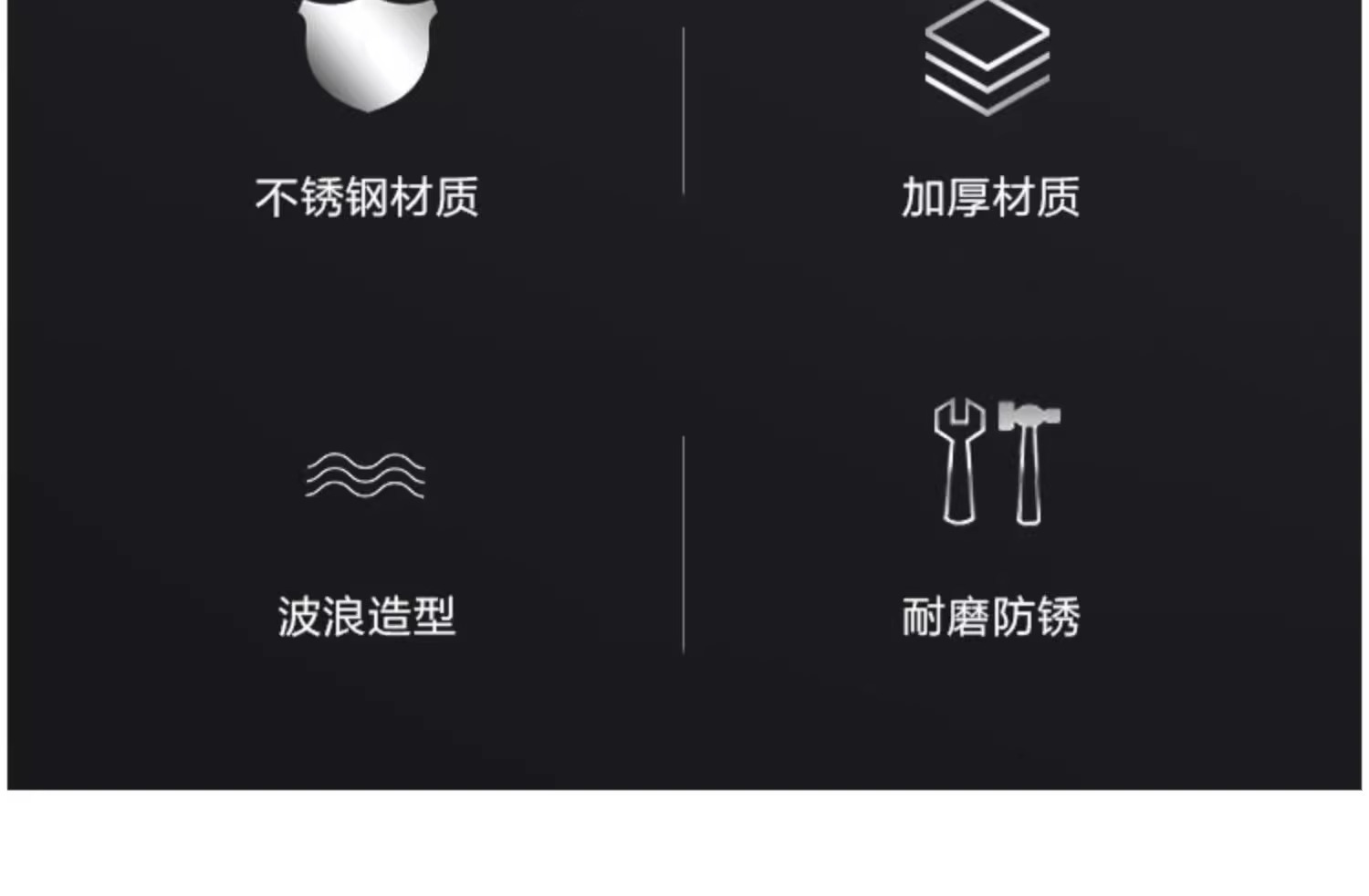 不锈钢材质

加厚材质

波浪造型

耐磨防锈