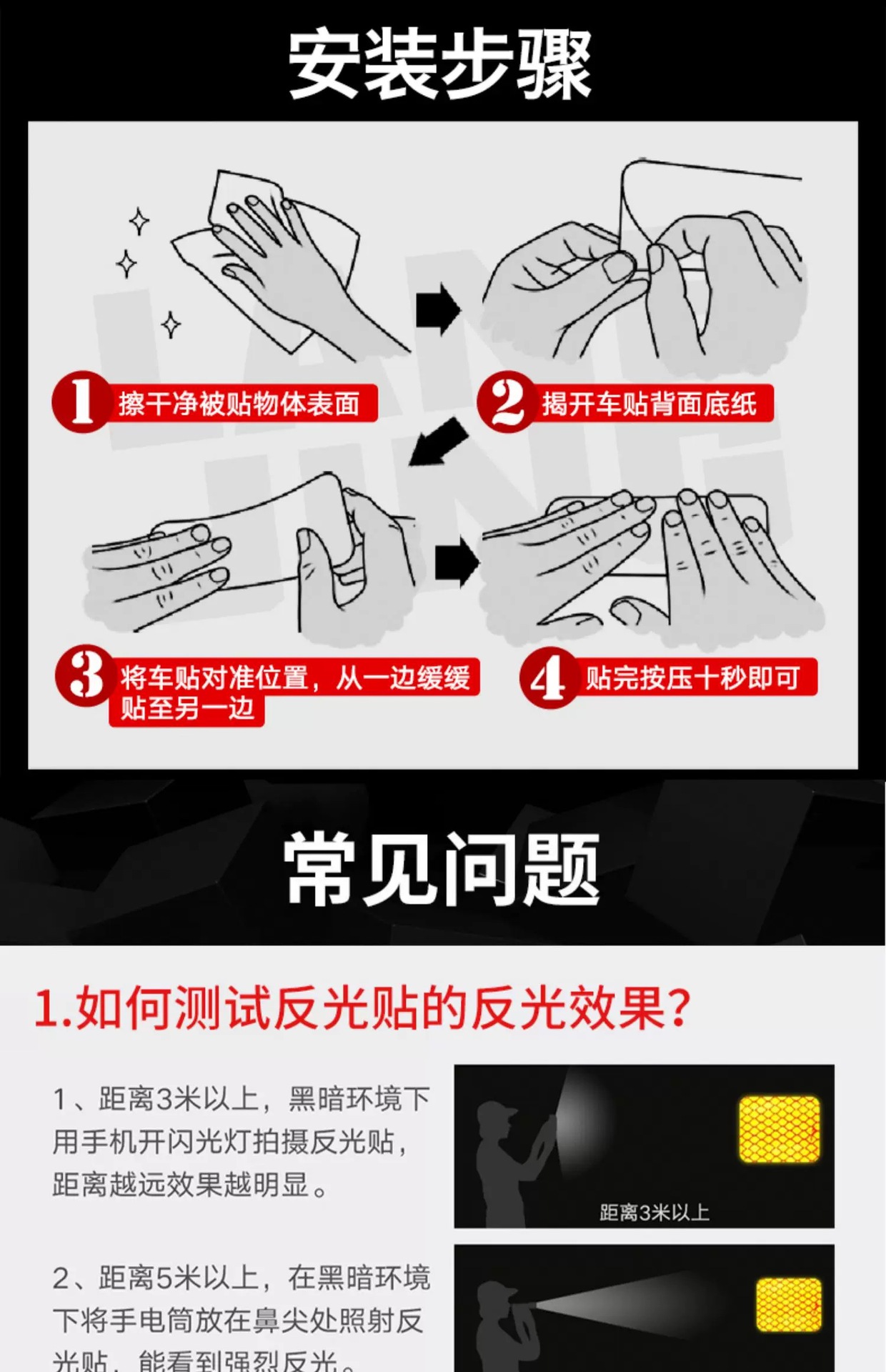 安装步骤

1 擦干净被贴物体表面

2 揭开车贴背面底纸

3 将车贴对准位置，从一边缓缓贴至另一边

4 贴完按压十秒即可

常见问题

1.如何测试反光贴的反光效果?

1、距离3米以上，黑暗环境下用手机开闪光灯拍摄反光贴，距离越远效果越明显。

距离3米以上

2、距离5米以上，在黑暗环境下将手电筒放在鼻尖处照射反光贴，能看到强烈反光。