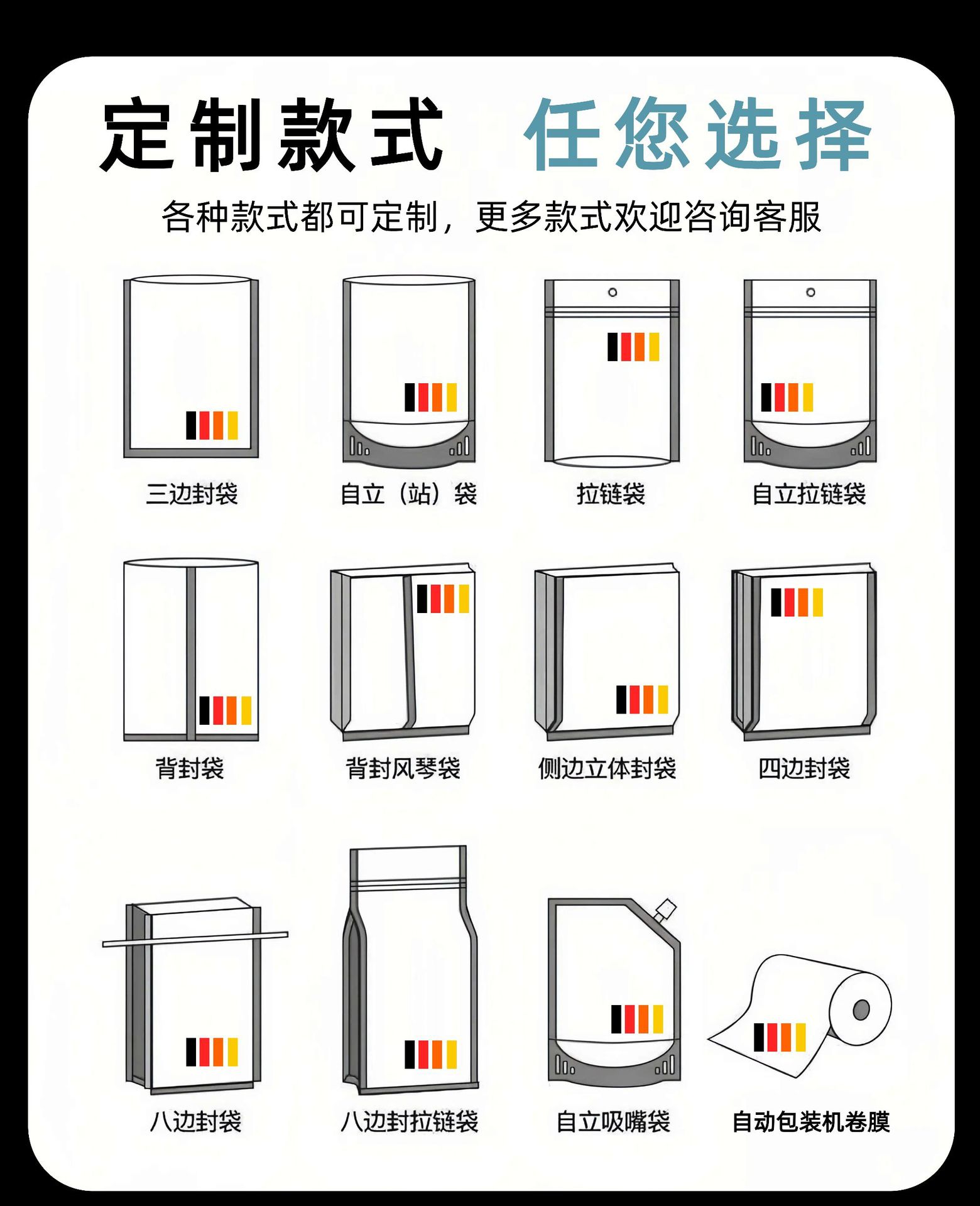 定制款式 任您选择

各种款式都可定制，更多款式欢迎咨询客服

三边封袋

自立（站）袋

拉链袋

自立拉链袋

背封袋

背封风琴袋

侧边立体封袋

四边封袋

八边封袋

八边封拉链袋

自立吸嘴袋

自动包装机卷膜