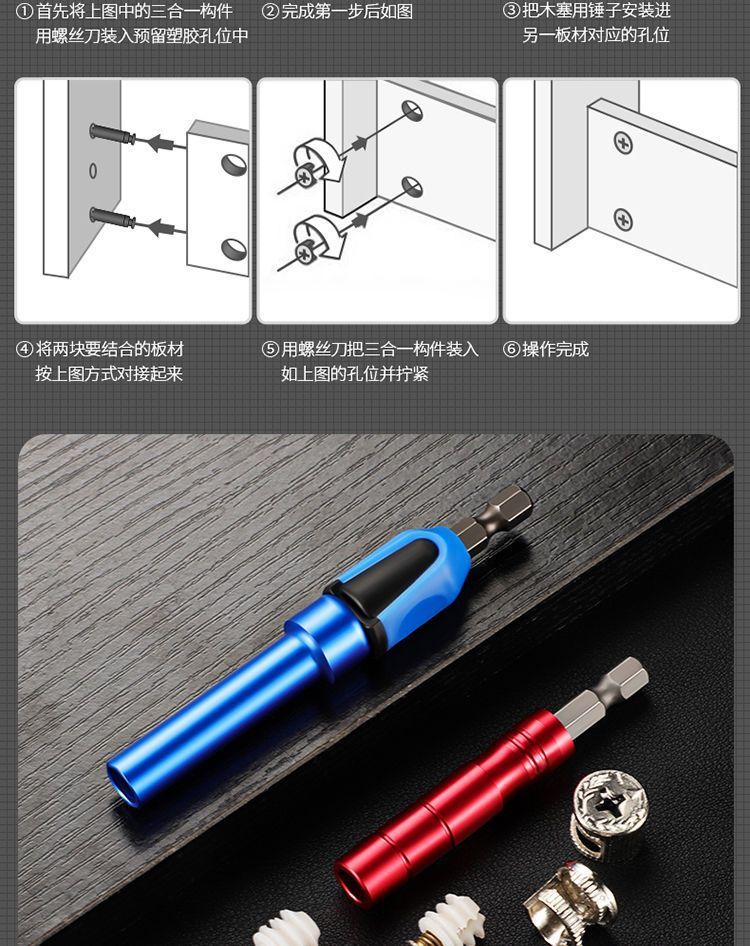 ①首先将上图中的三合一构件用螺丝刀装入预留塑胶孔位中

②完成第一步后如图

③把木塞用锤子安装进另一板材对应的孔位

④将两块要结合的板材按上图方式对接起来

⑤用螺丝刀把三合一构件装入如上图的孔位并拧紧

⑥操作完成