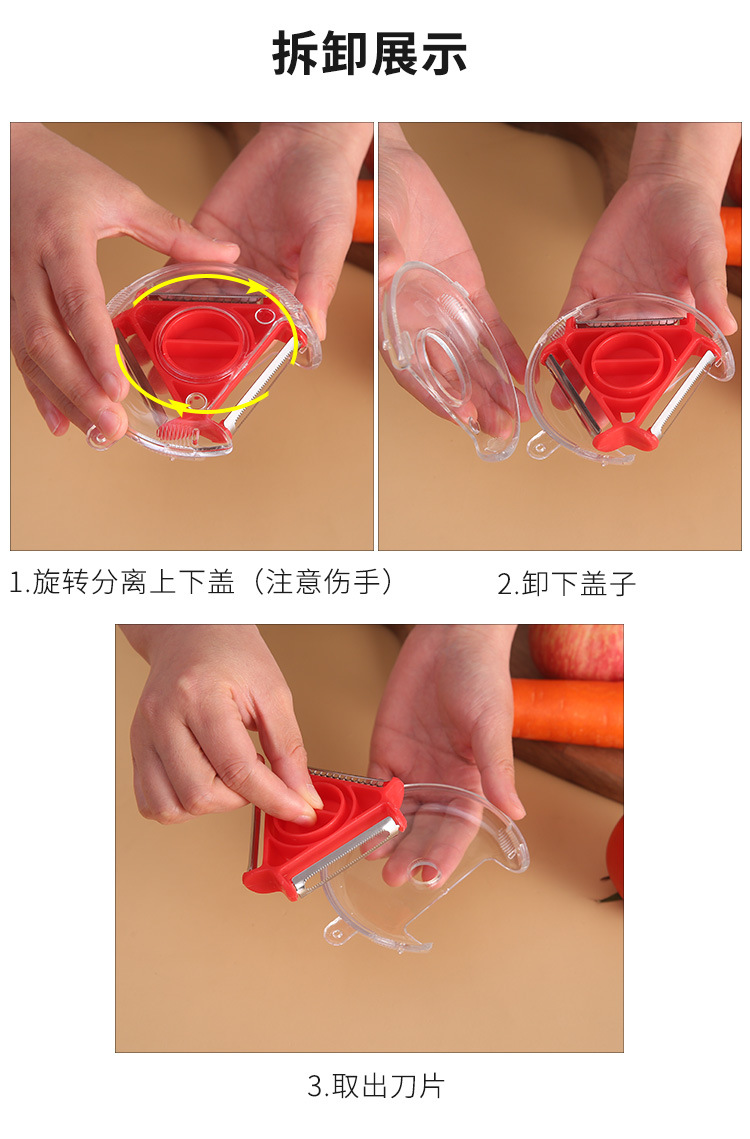 拆卸展示

1.旋转分离上下盖（注意伤手）

2.卸下盖子

3.取出刀片