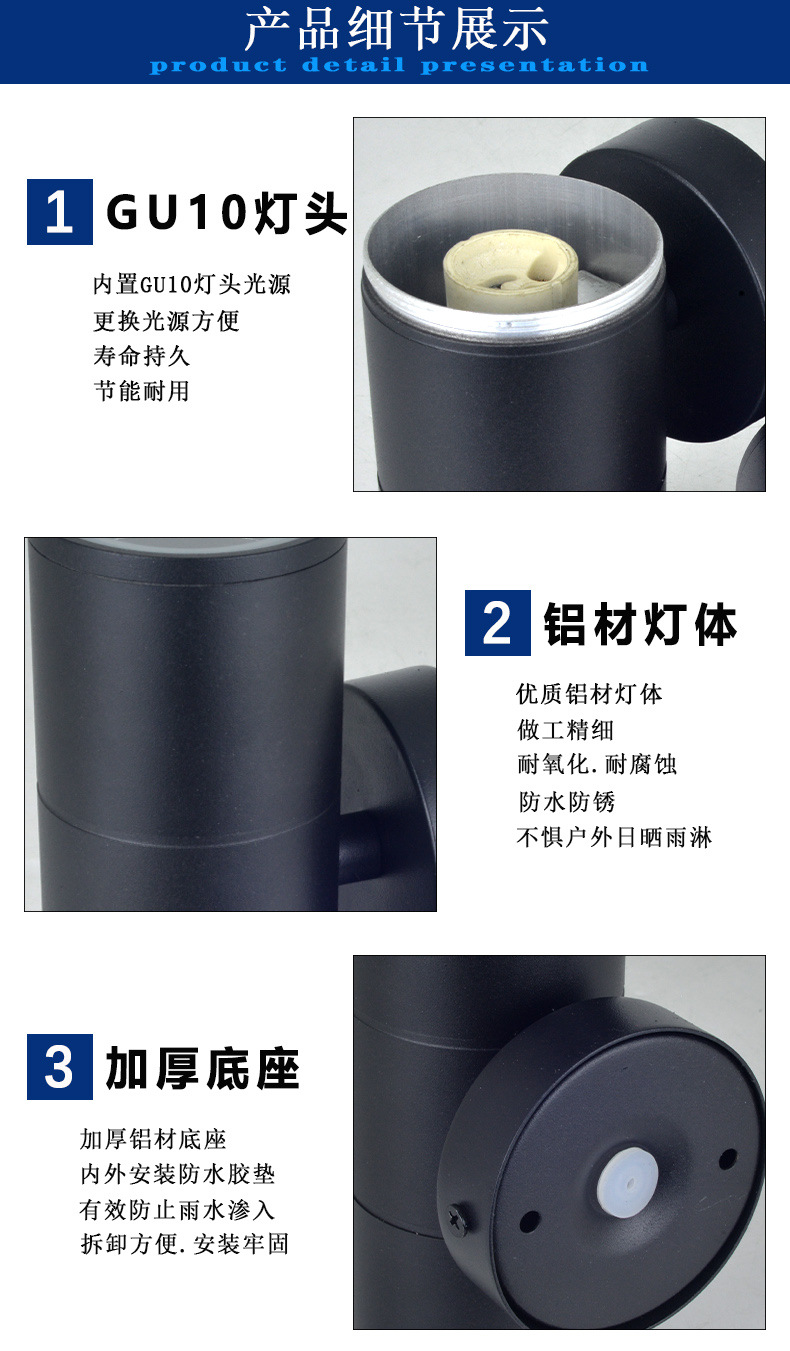 产品细节展示
product detail presentation

1 GU10灯头

内置GU10灯头光源
更换光源方便
寿命持久
节能耐用

2 铝材灯体

优质铝材灯体
做工精细
耐氧化.耐腐蚀
防水防锈
不惧户外日晒雨淋

3 加厚底座

加厚铝材底座
内外安装防水胶垫
有效防止雨水渗入
拆卸方便.安装牢固