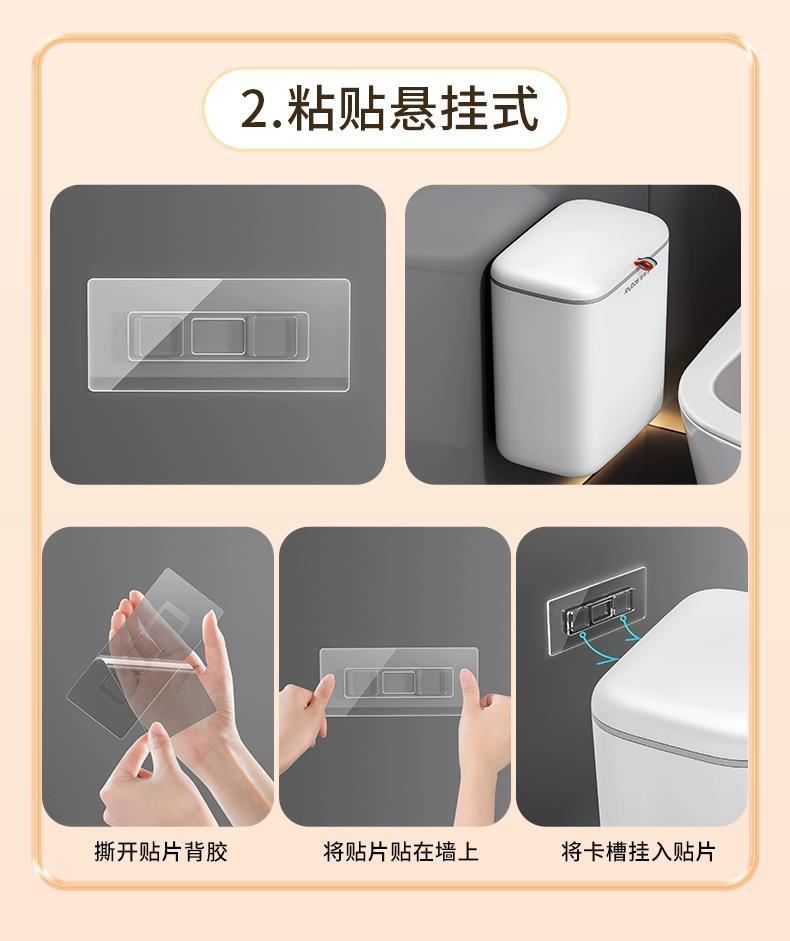 2.粘贴悬挂式

撕开贴片背胶

将贴片贴在墙上

将卡槽挂入贴片