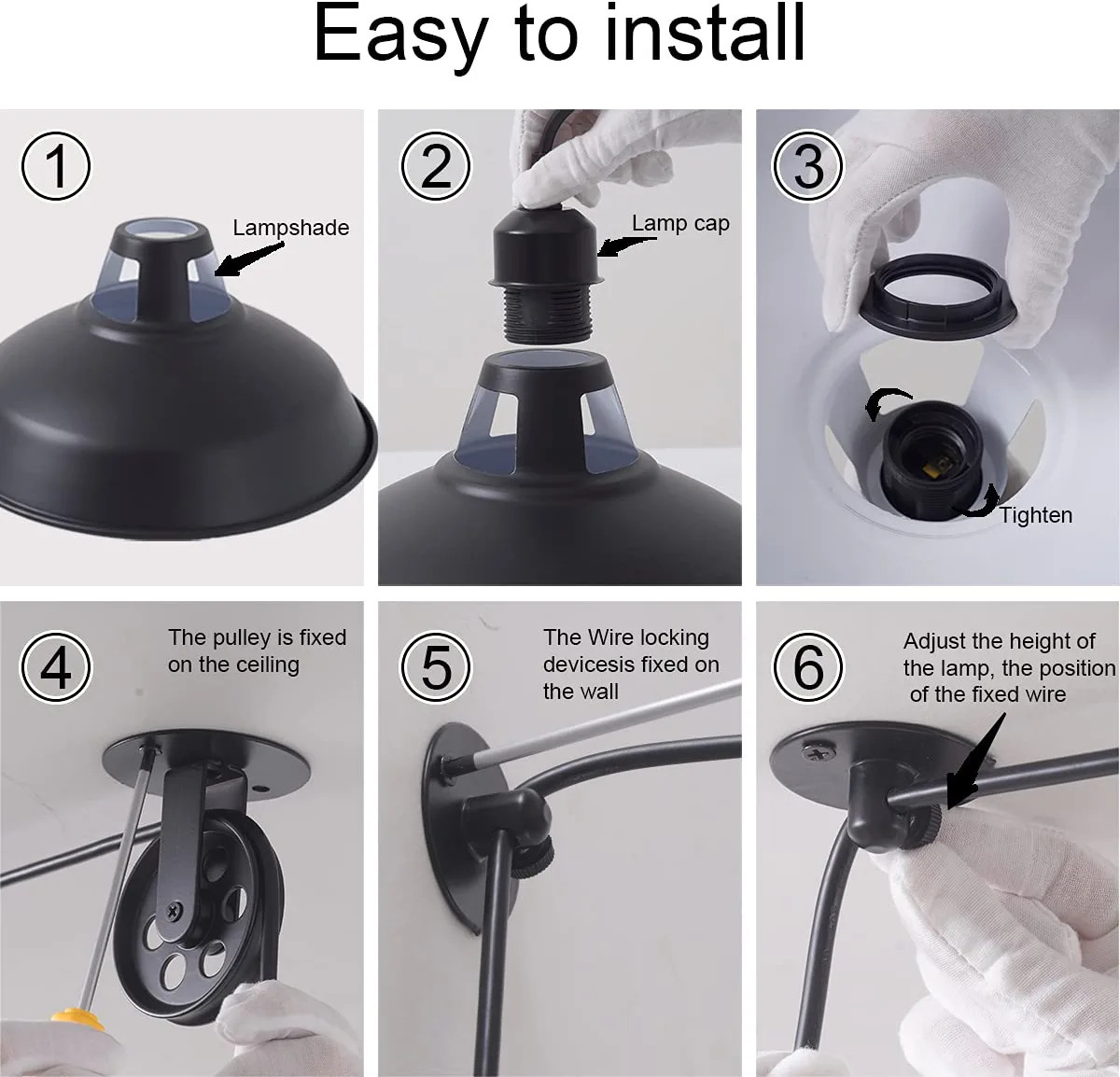 Easy to install

1
Lampshade

2
Lamp cap

3
Tighten

4
The pulley is fixed on the ceiling

5
The Wire locking devicesis fixed on the wall

6
Adjust the height of the lamp, the position of the fixed wire