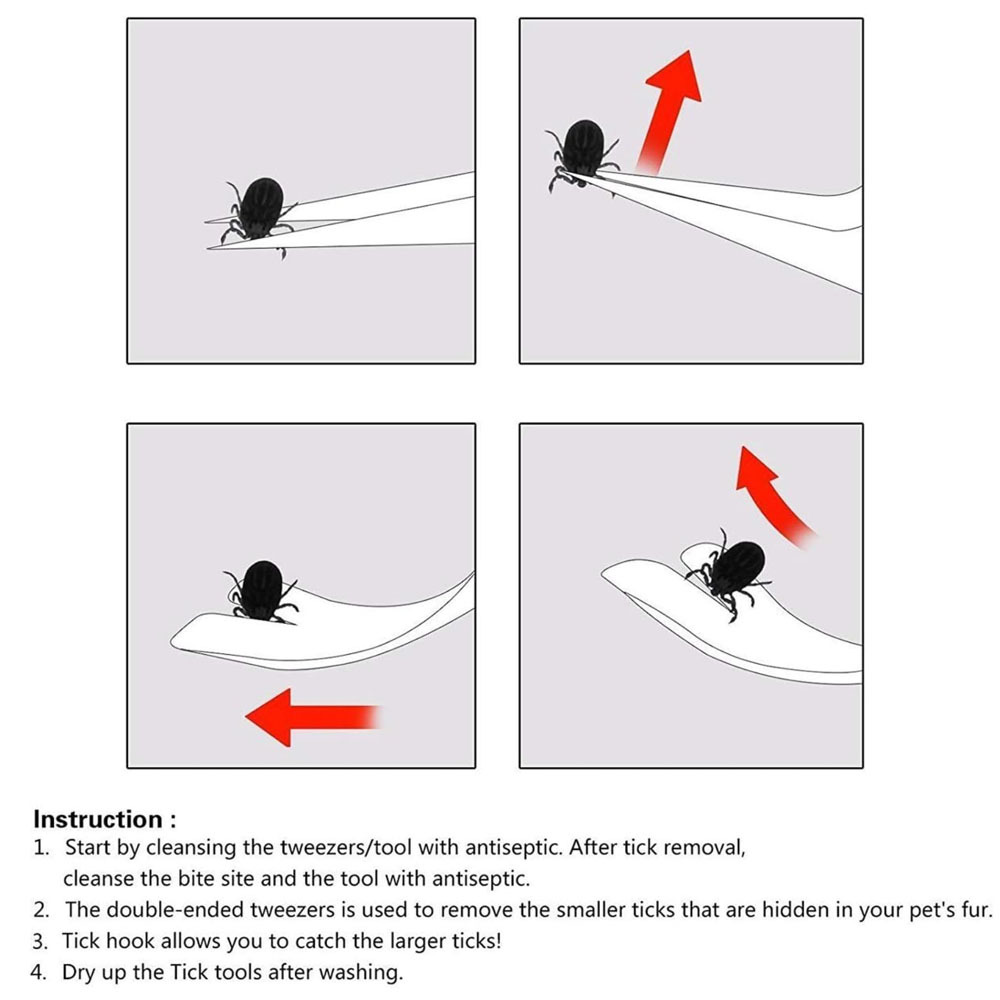 Instruction :
1. Start by cleansing the tweezers/tool with antiseptic. After tick removal, cleanse the bite site and the tool with antiseptic.
2. The double-ended tweezers is used to remove the smaller ticks that are hidden in your pet's fur.
3. Tick hook allows you to catch the larger ticks!
4. Dry up the Tick tools after washing.