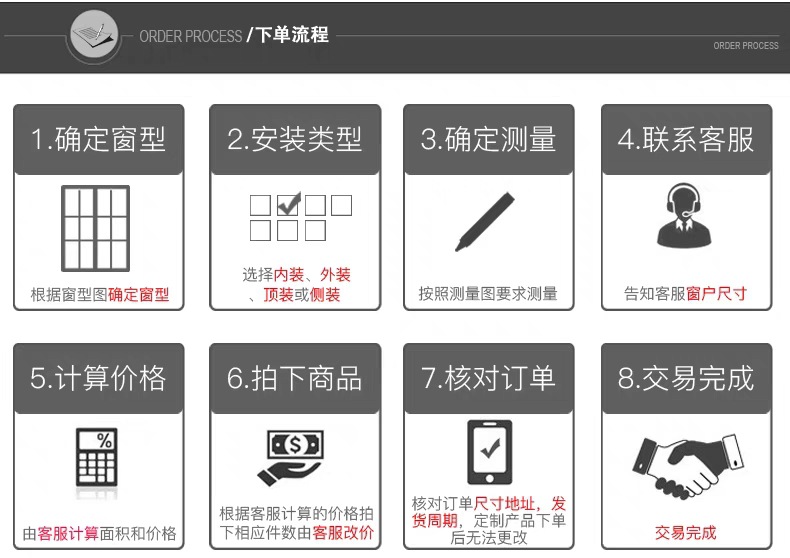 ORDER PROCESS /下单流程

ORDER PROCESS

1.确定窗型

根据窗型图确定窗型

2.安装类型

选择内装、外装、顶装或侧装

3.确定测量

按照测量图要求测量

4.联系客服

告知客服窗户尺寸

5.计算价格

%

由客服计算面积和价格

6.拍下商品

$

根据客服计算的价格拍下相应件数由客服改价

7.核对订单

核对订单尺寸地址，发货周期，定制产品下单后无法更改

8.交易完成

交易完成