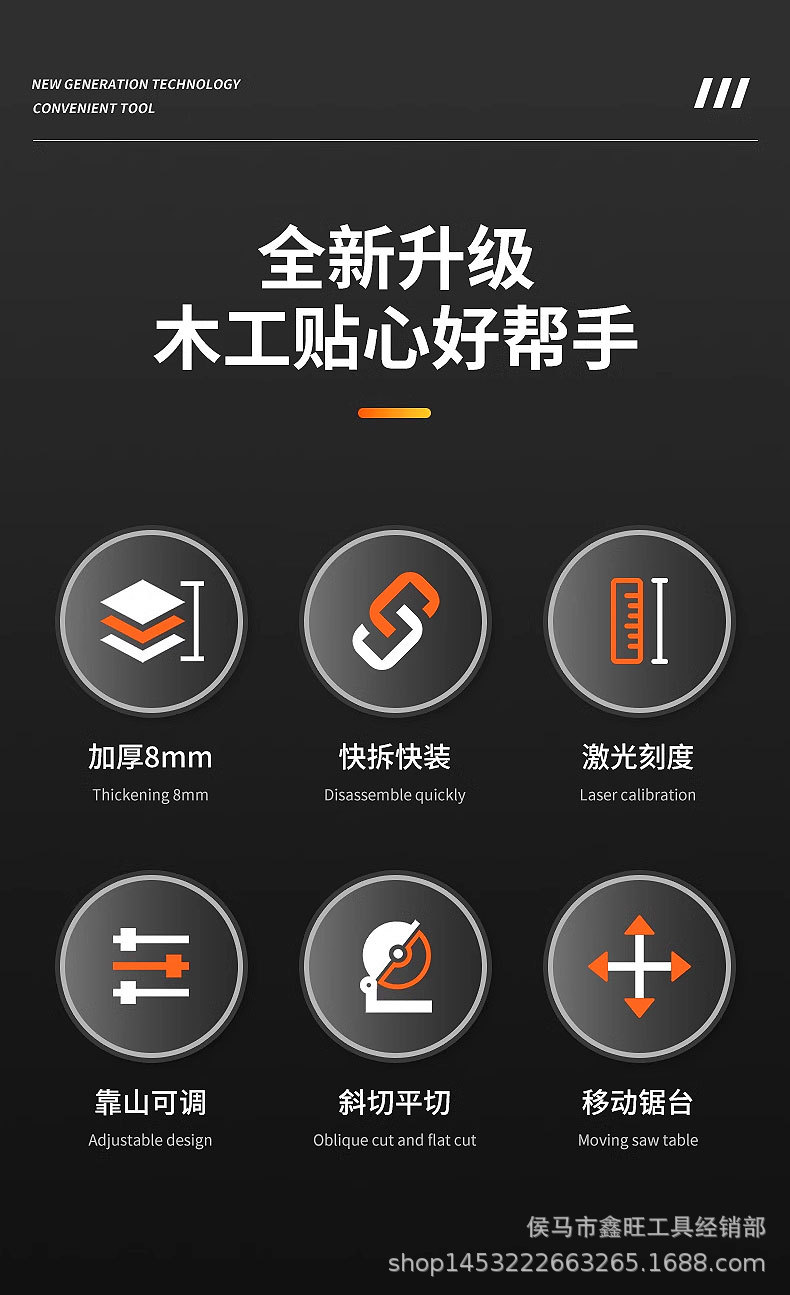 NEW GENERATION TECHNOLOGY
CONVENIENT TOOL

全新升级
木工贴心好帮手

加厚8mm
Thickening 8mm

快拆快装
Disassemble quickly

激光刻度
Laser calibration

靠山可调
Adjustable design

斜切平切
Oblique cut and flat cut

移动锯台
Moving saw table

侯马市鑫旺工具经销部
shop1453222663265.1688.com