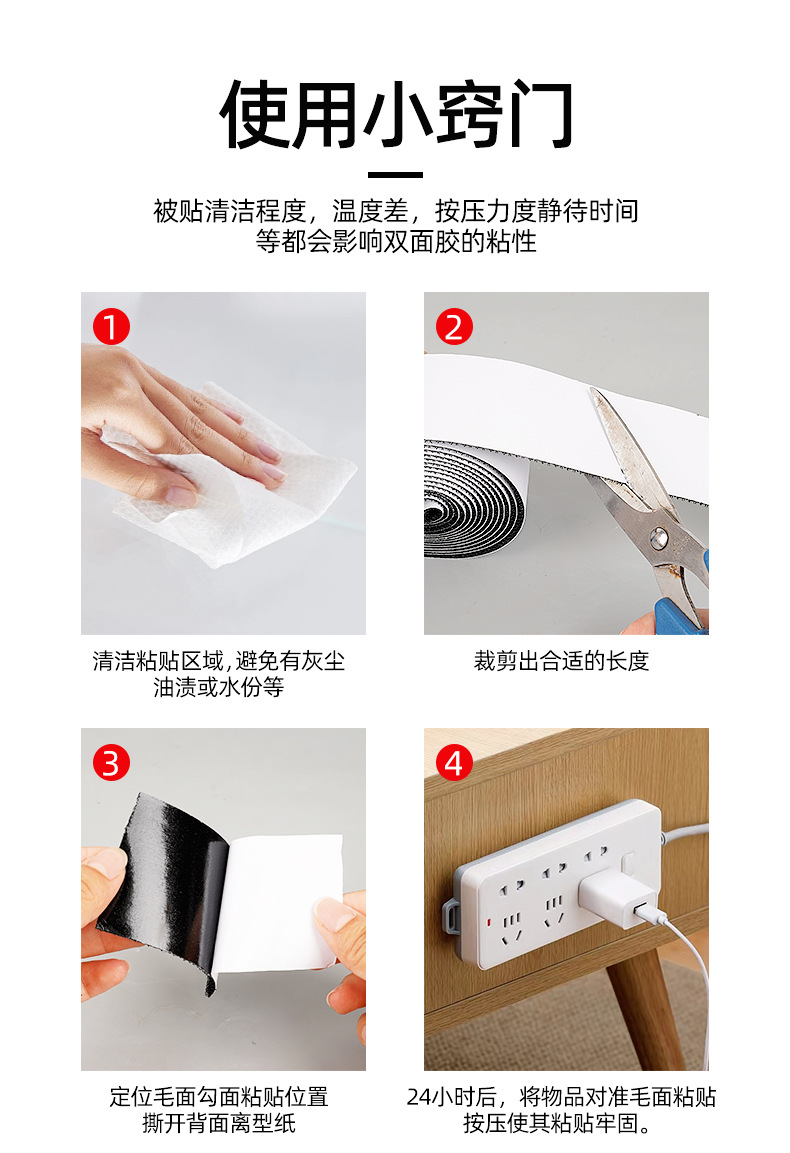 使用小窍门

被贴清洁程度，温度差，按压力度静待时间等都会影响双面胶的粘性

1

清洁粘贴区域，避免有灰尘油渍或水份等

2

裁剪出合适的长度

3

定位毛面勾面粘贴位置撕开背面离型纸

4

24小时后，将物品对准毛面粘贴按压使其粘贴牢固。