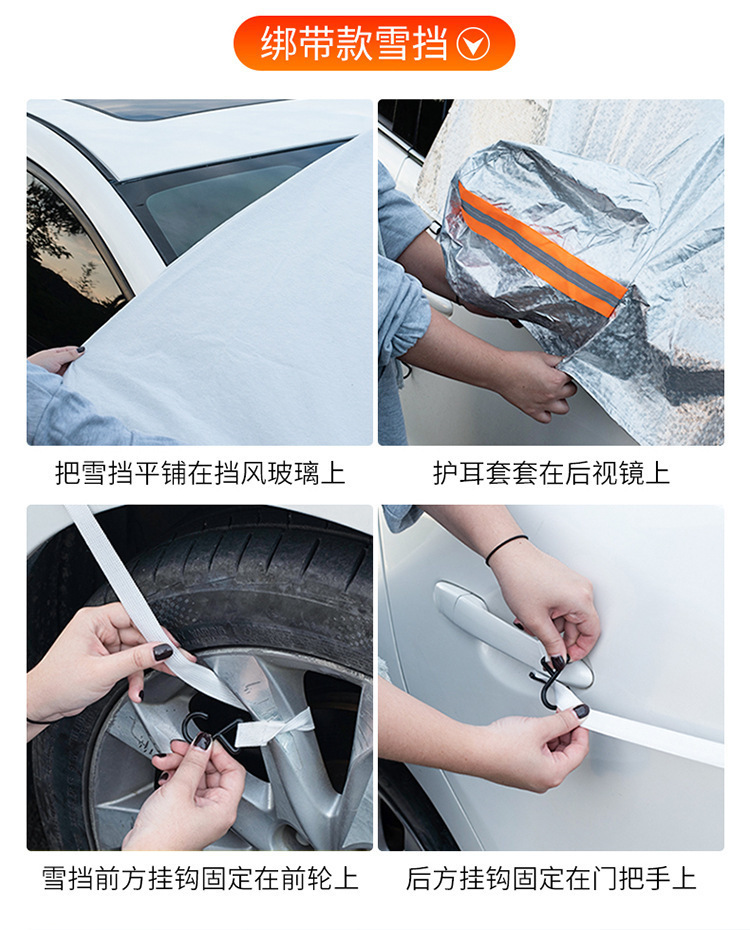 绑带款雪挡

把雪挡平铺在挡风玻璃上

护耳套套在后视镜上

雪挡前方挂钩固定在前轮上

后方挂钩固定在门把手上