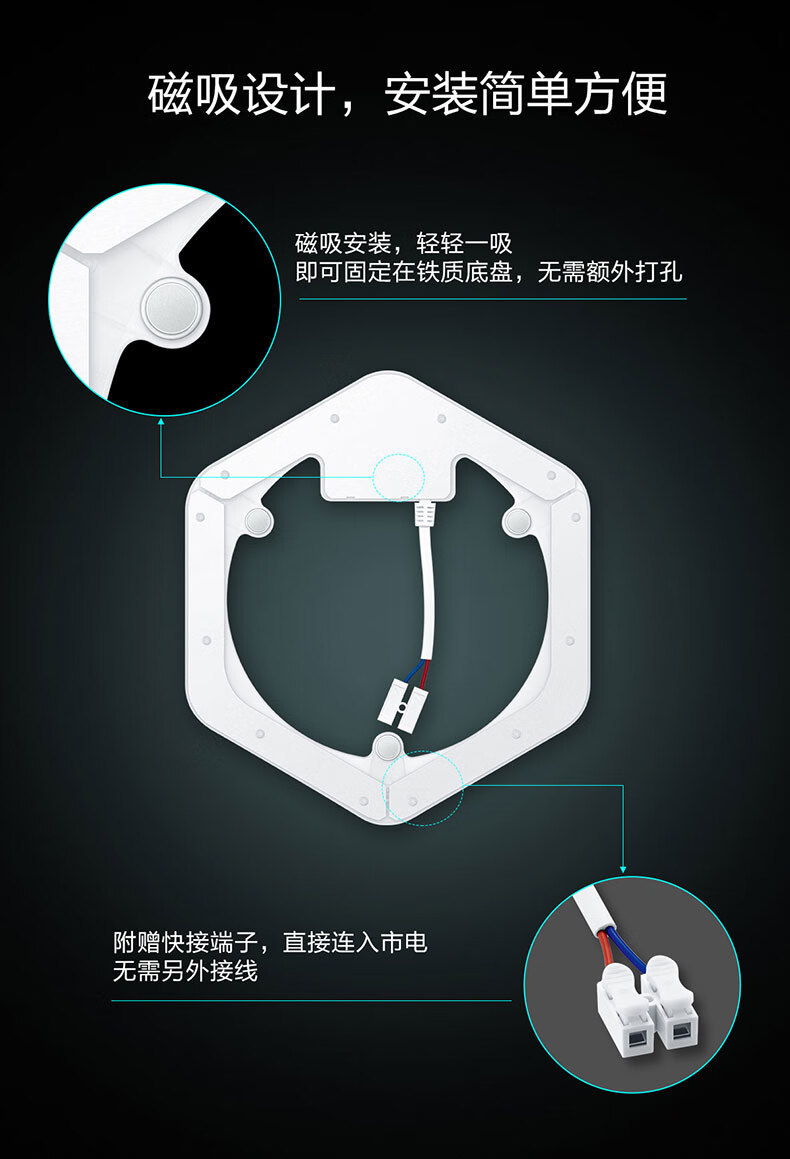 磁吸设计，安装简单方便

磁吸安装，轻轻一吸
即可固定在铁质底盘，无需额外打孔

附赠快接端子，直接连入市电
无需另外接线