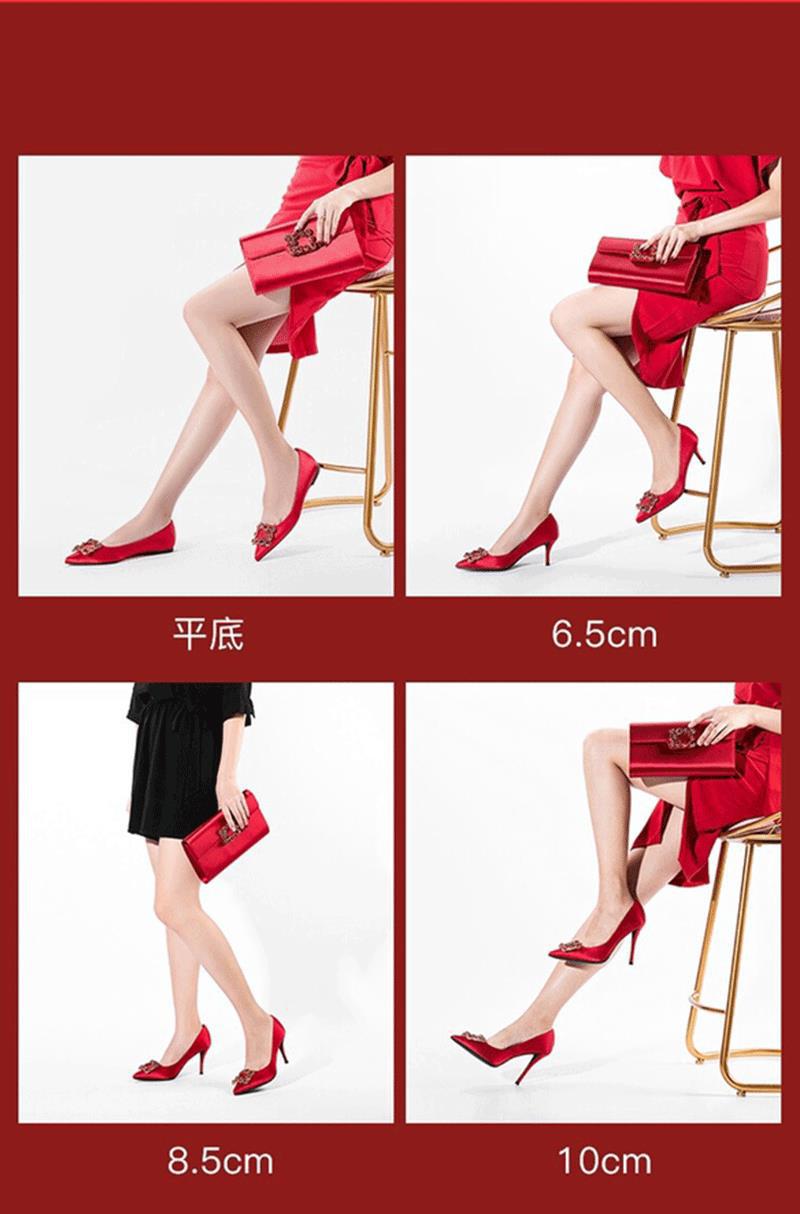 平底

6.5cm

8.5cm

10cm