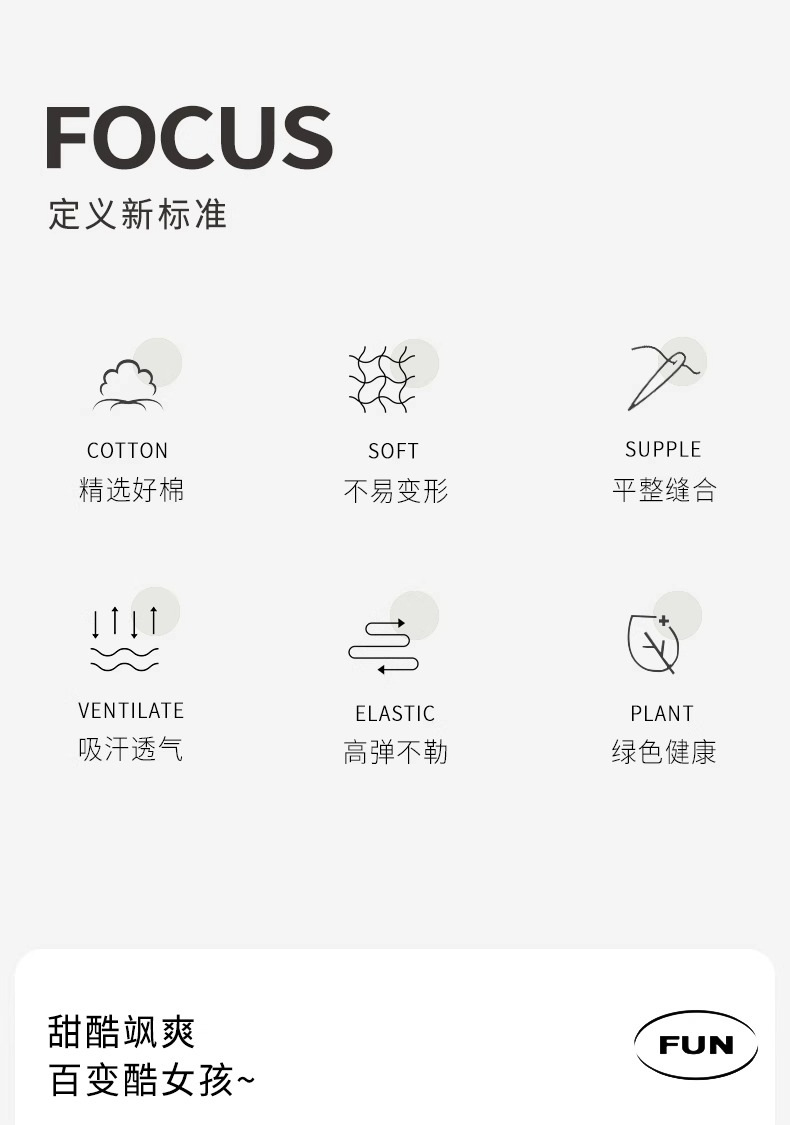 FOCUS
定义新标准

COTTON
精选好棉

SOFT
不易变形

SUPPLE
平整缝合

VENTILATE
吸汗透气

ELASTIC
高弹不勒

PLANT
绿色健康

甜酷飒爽
百变酷女孩~

FUN